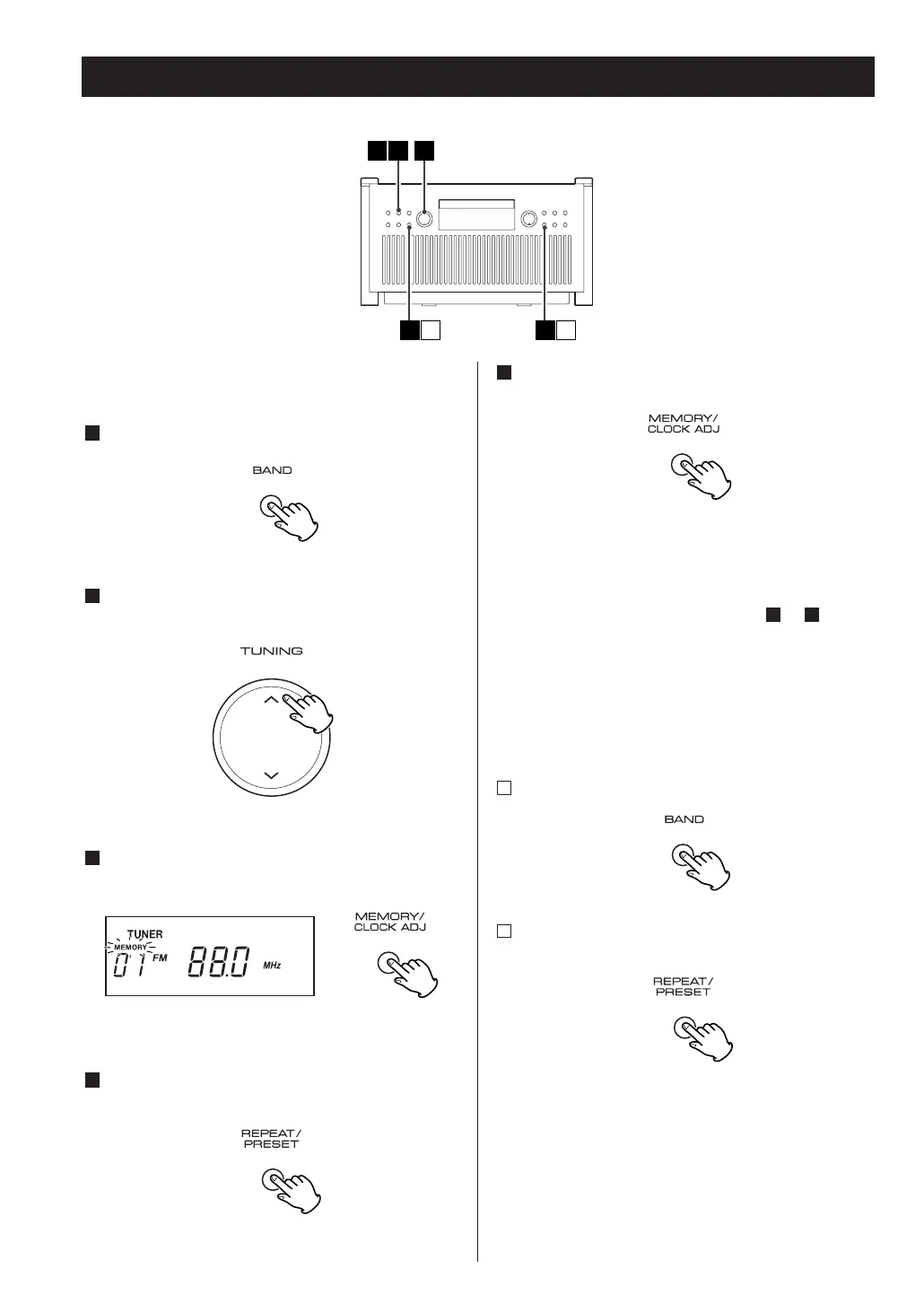 BAND

TUNING

TUNER
MEMORY
01 FM 88.0 MHz

MEMORY/
CLOCK ADJ

REPEAT/
PRESET

MEMORY/
CLOCK ADJ

BAND

REPEAT/
PRESET