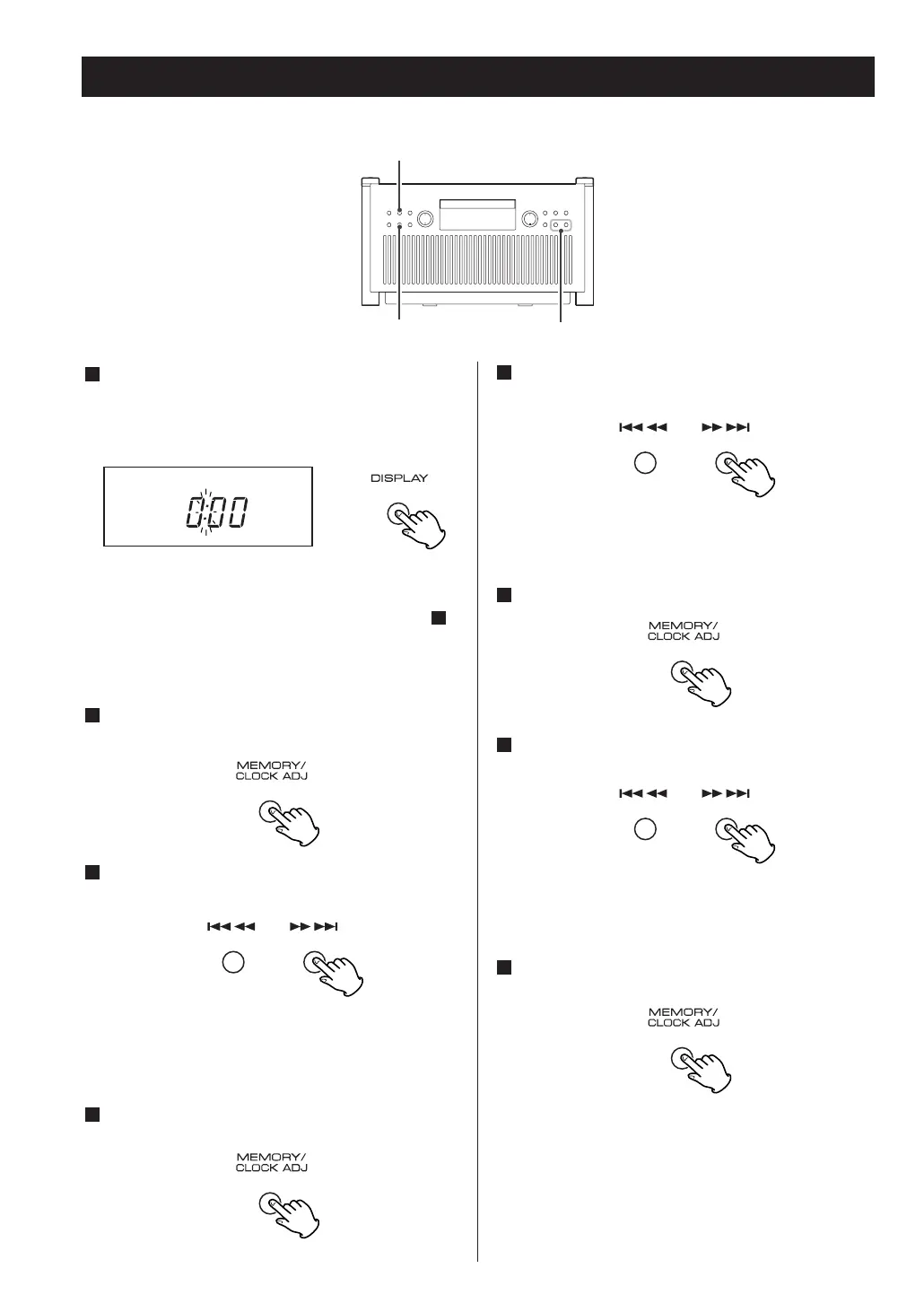 0:00

DISPLAY

MEMORY/
CLOCK ADJ

MEMORY/
CLOCK ADJ

MEMORY/
CLOCK ADJ

MEMORY/
CLOCK ADJ