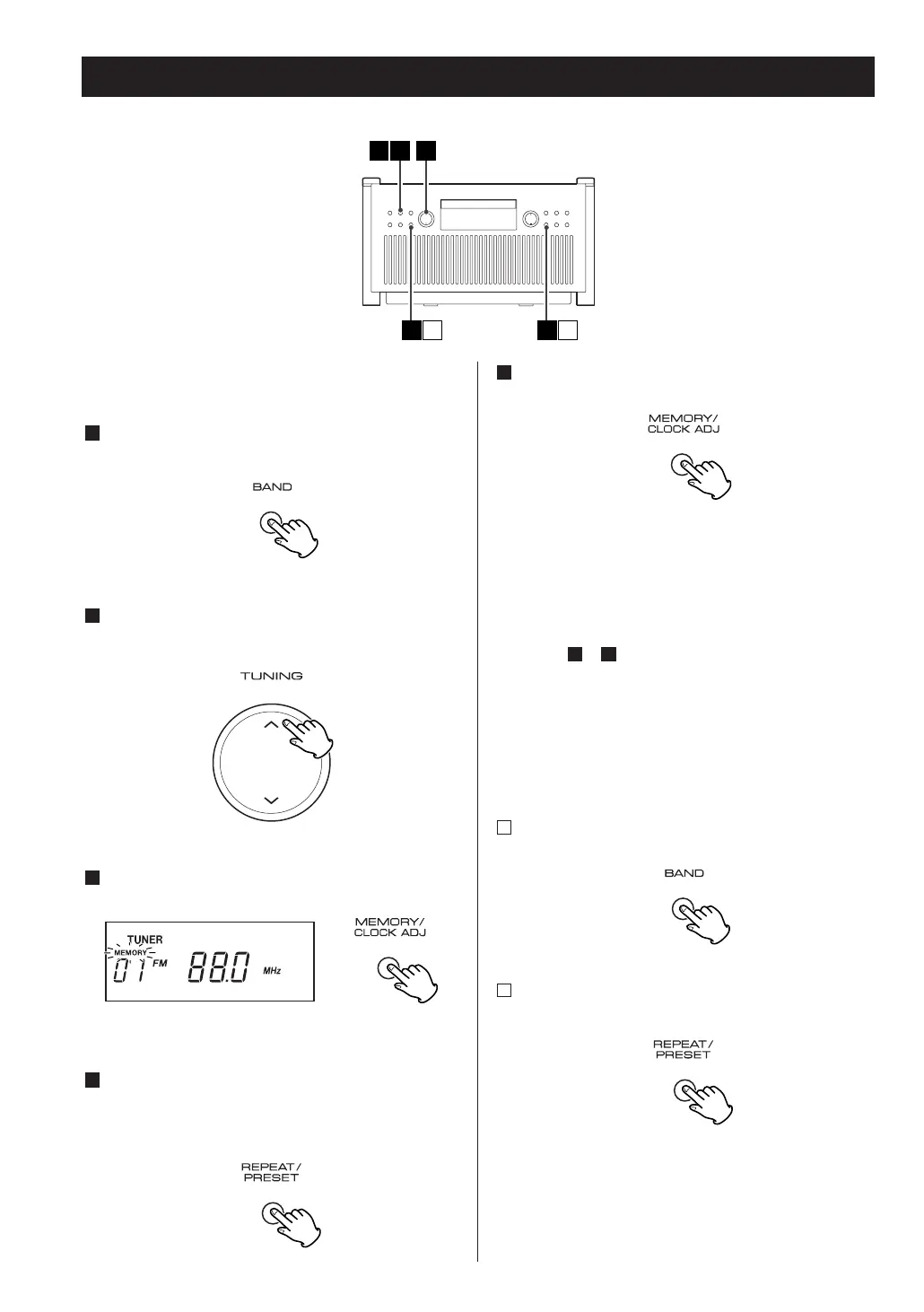 BAND

TUNING

TUNER
MEMORY
01 FM 88.0 MHz

MEMORY/
CLOCK ADJ

REPEAT/
PRESET

MEMORY/
CLOCK ADJ

BAND

REPEAT/
PRESET