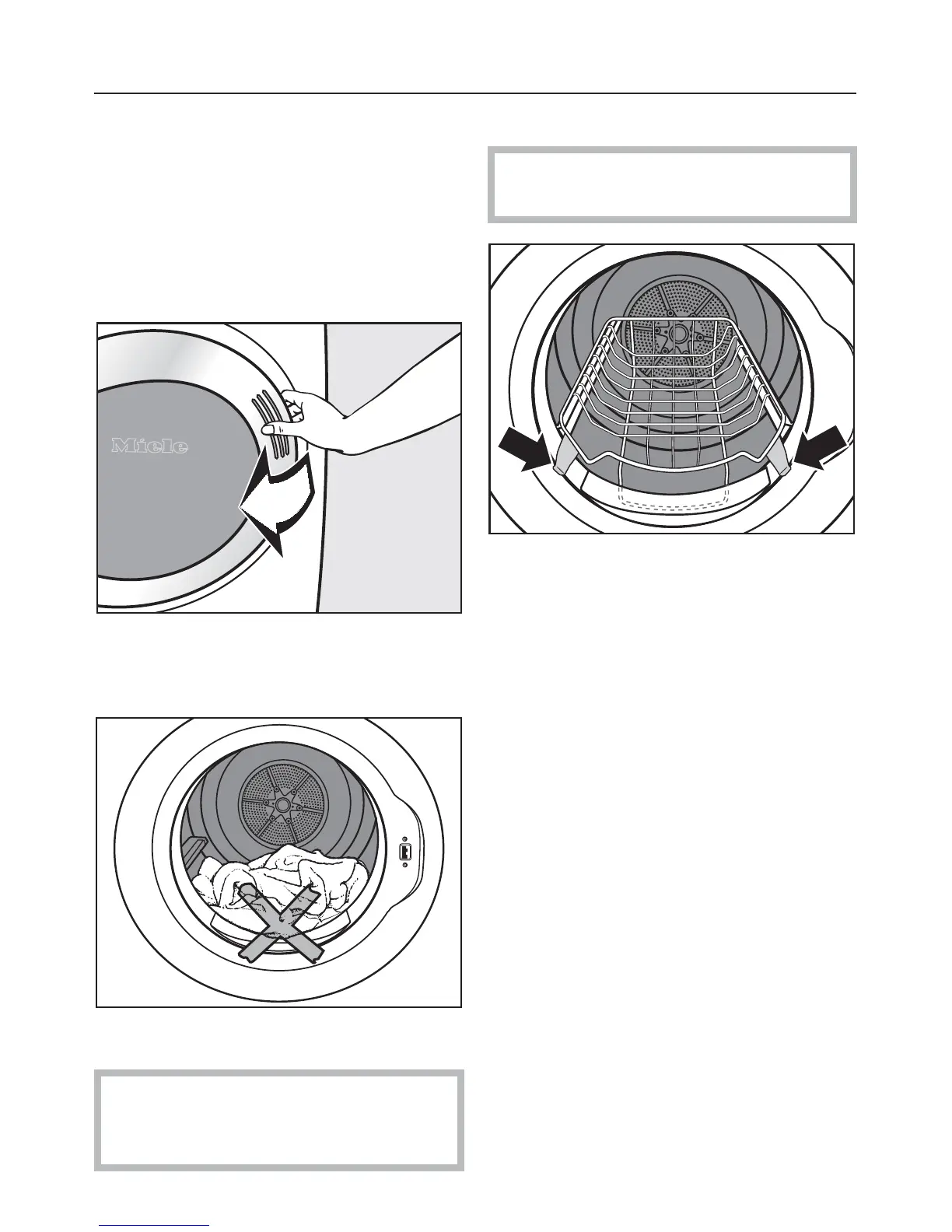 Miele