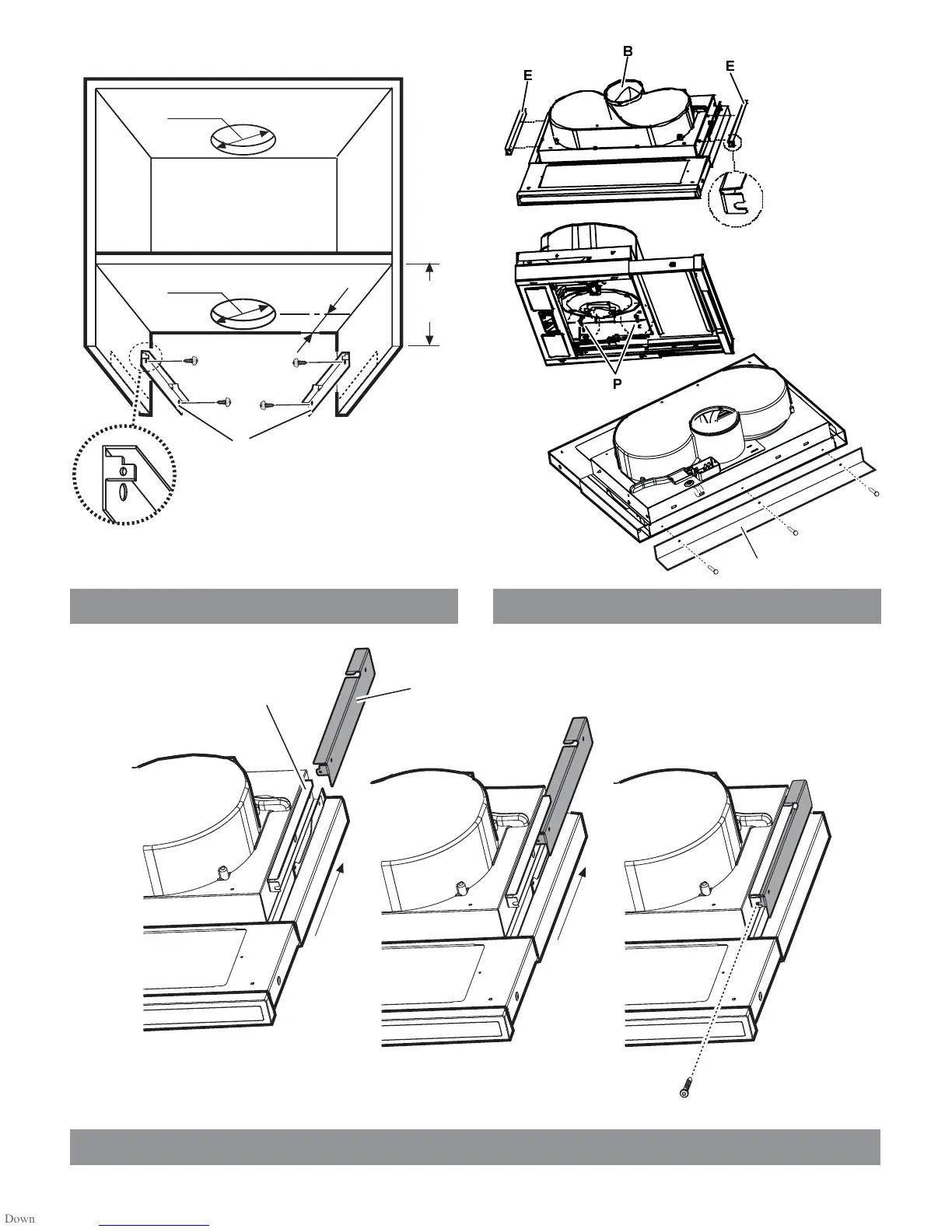 B

E

E

P

Down