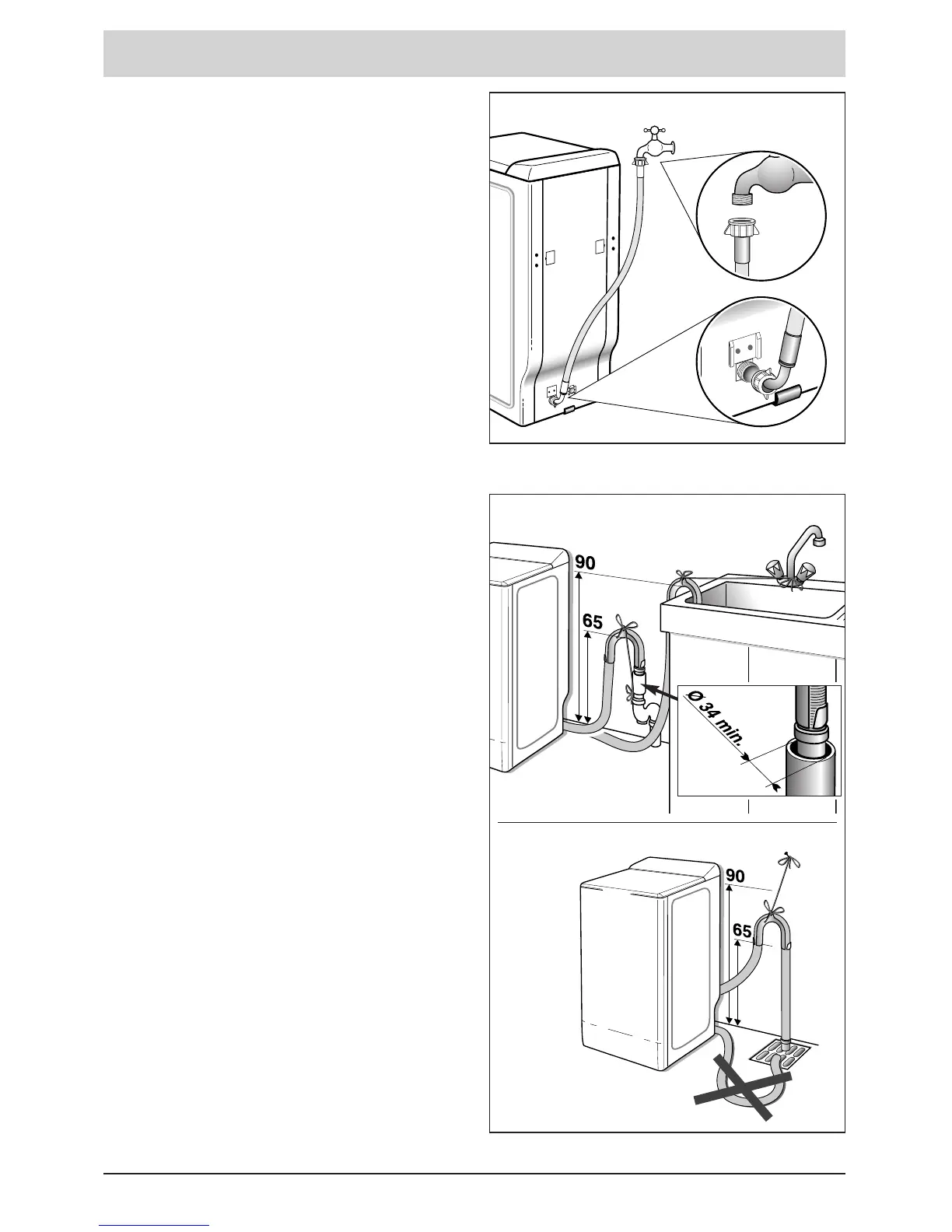 90

65

Ø 34 min.

90

65