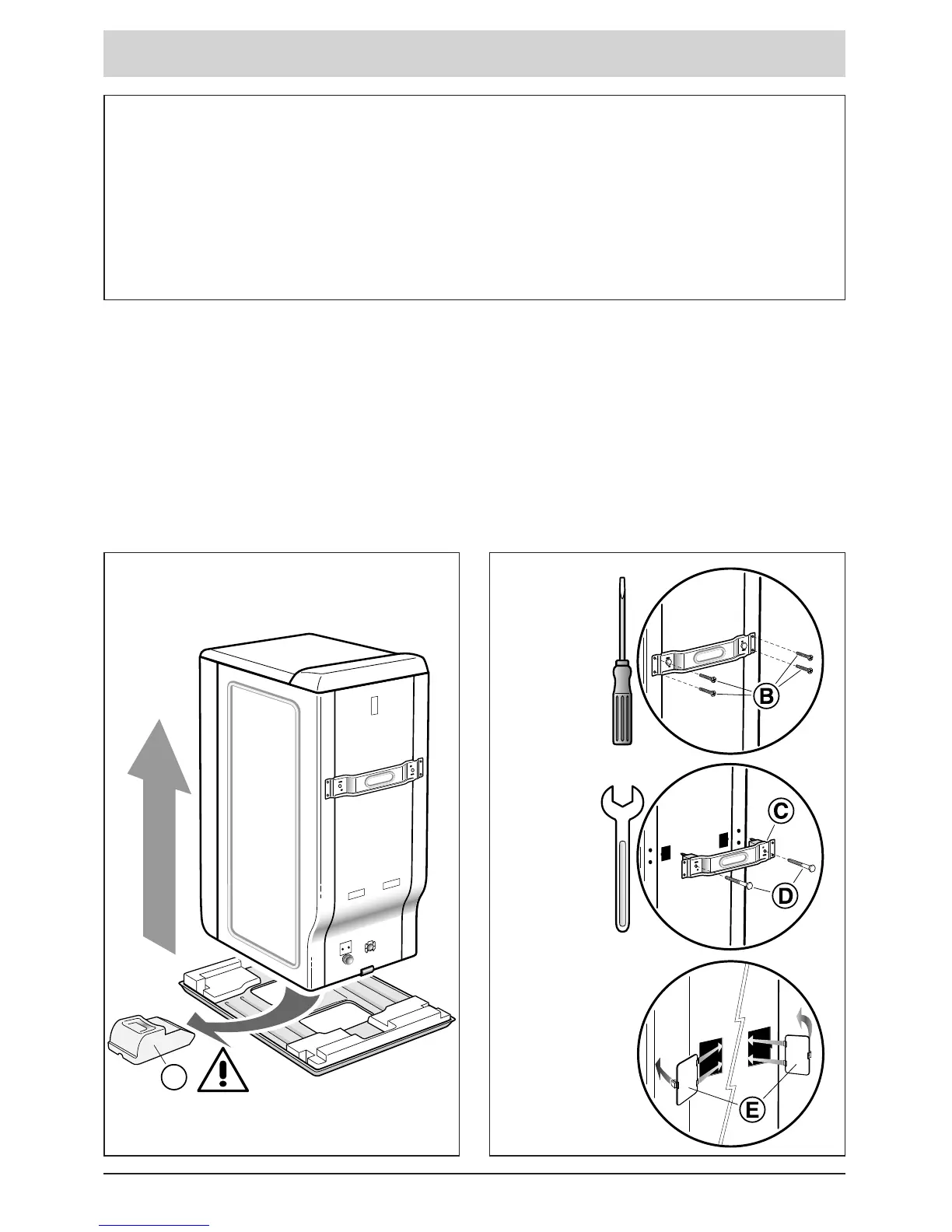 B

C

D

E