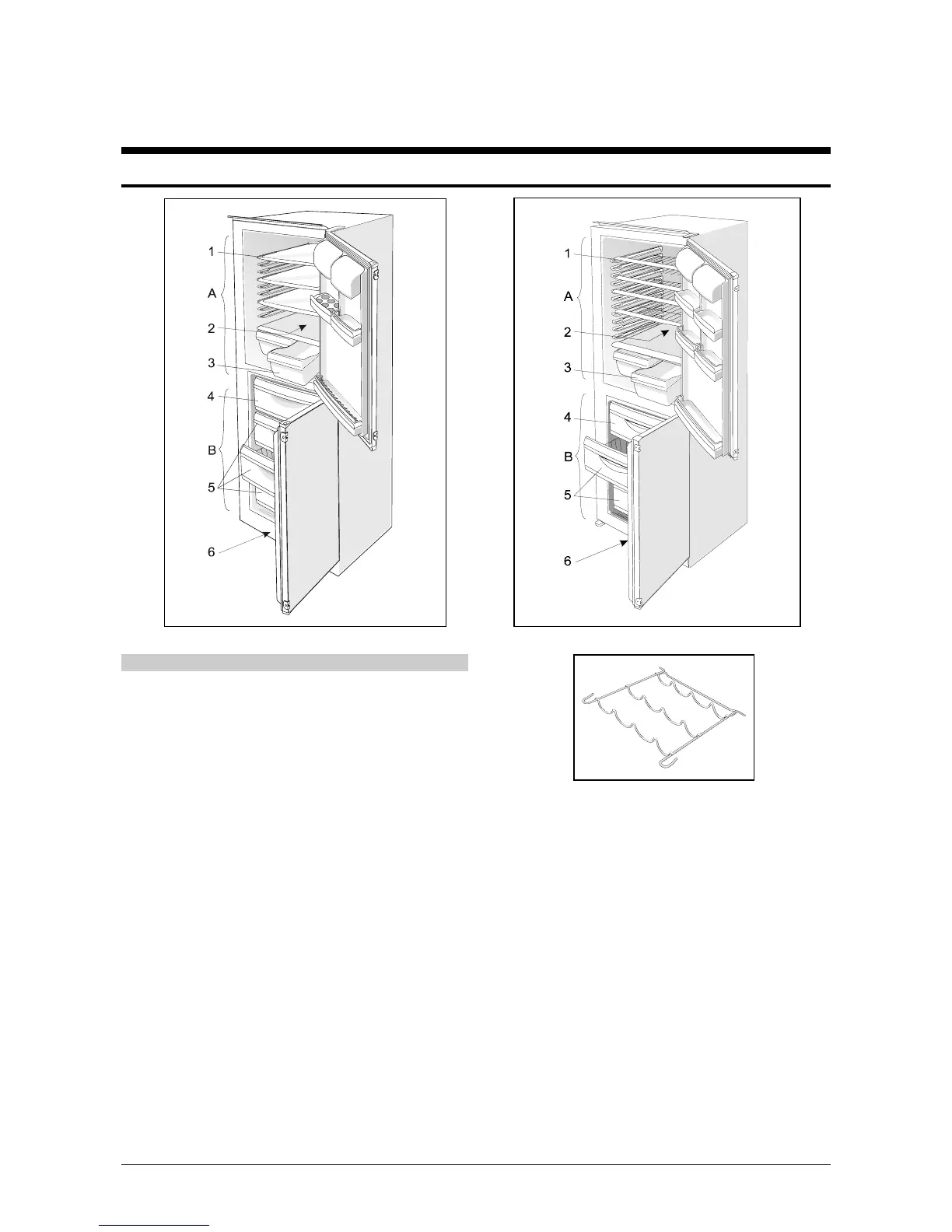 1
A
2
3
4
B
5
6

1
A
2
3
4
B
5
6