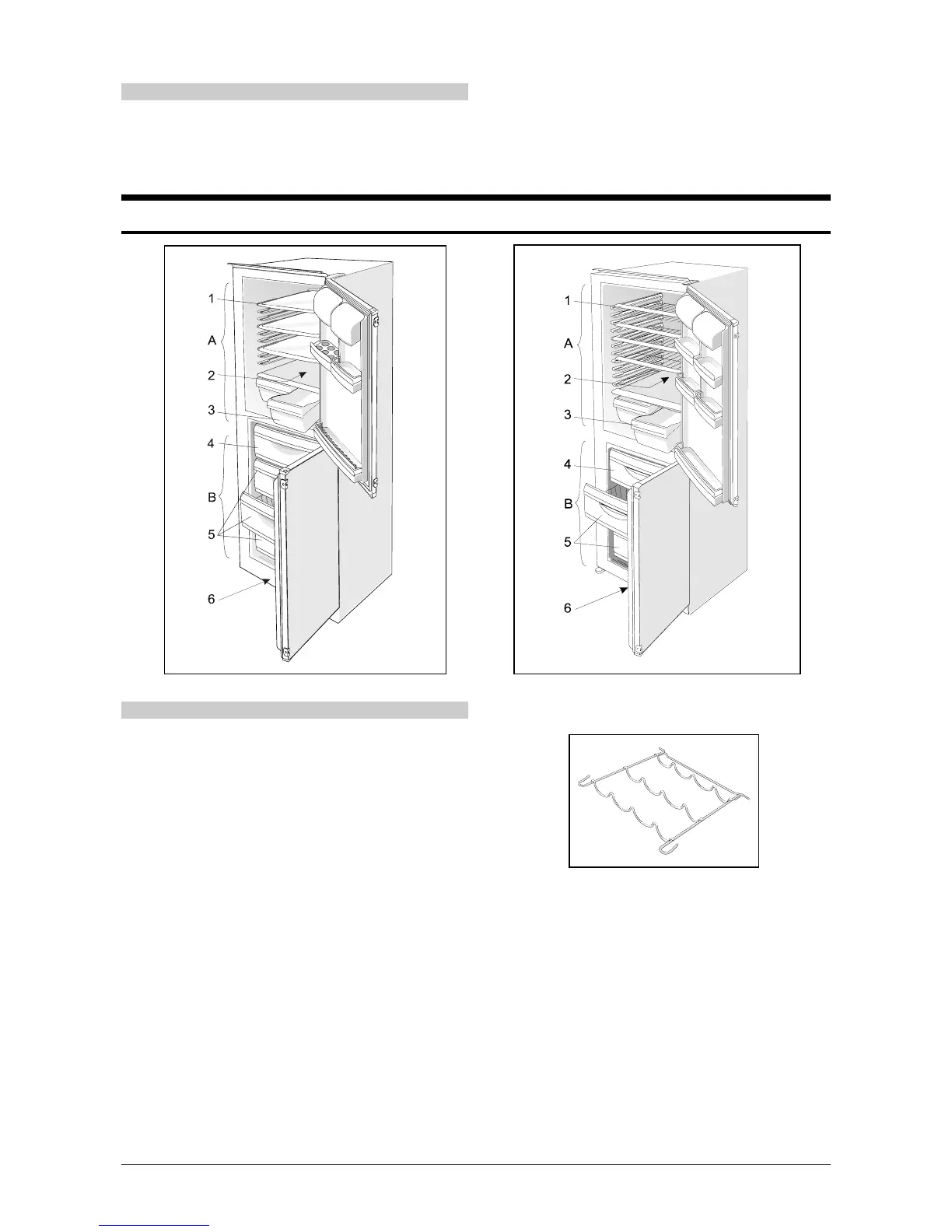 1
A
2
3
4
B
5
6

1
A
2
3
4
B
5
6