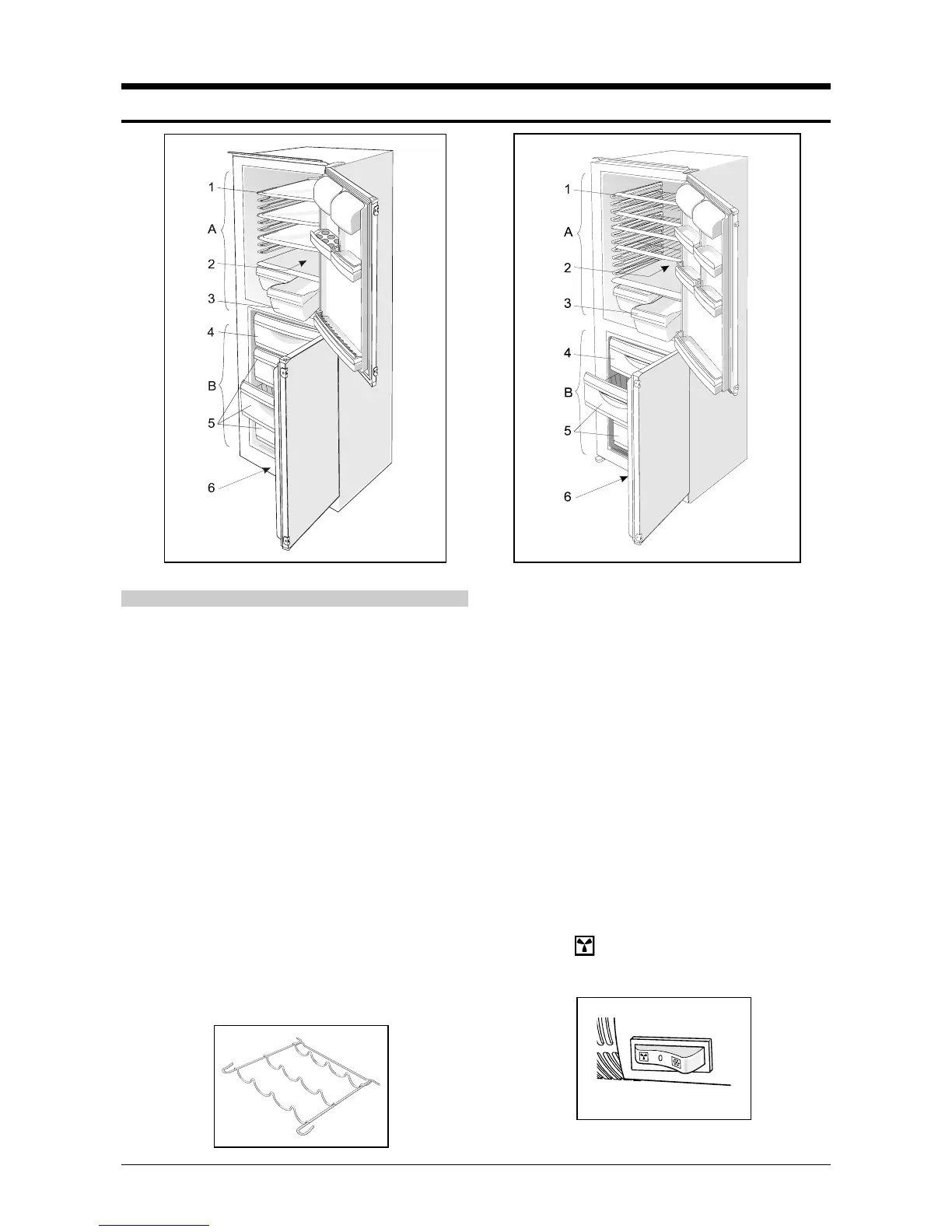 1
A
2
3
4
B
5
6

1
A
2
3
4
B
5
6

0