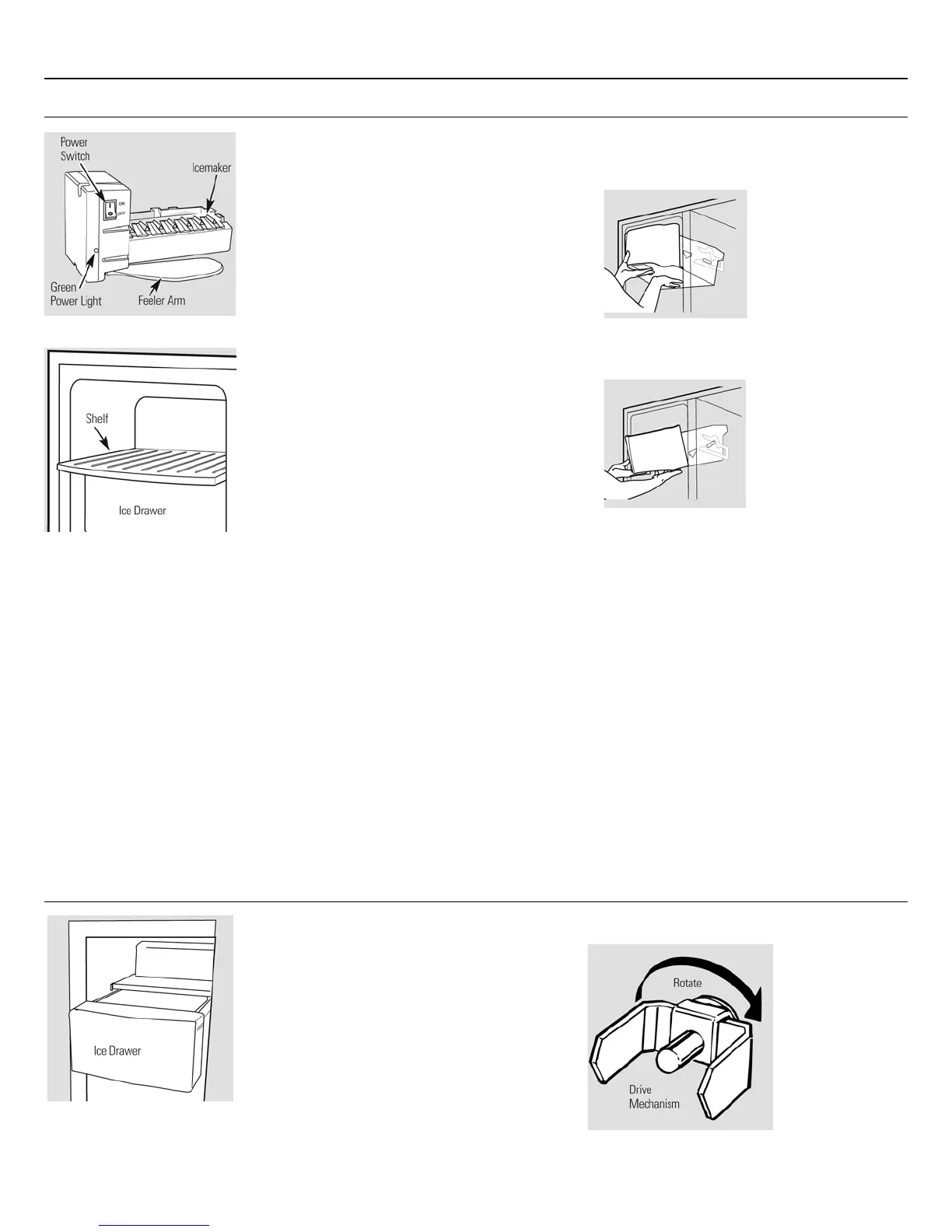 Power Switch

Icemaker

ON

OFF

Green Power Light

Feeler Arm

Shelf

Ice Drawer

Ice Drawer

Rotate

Drive Mechanism