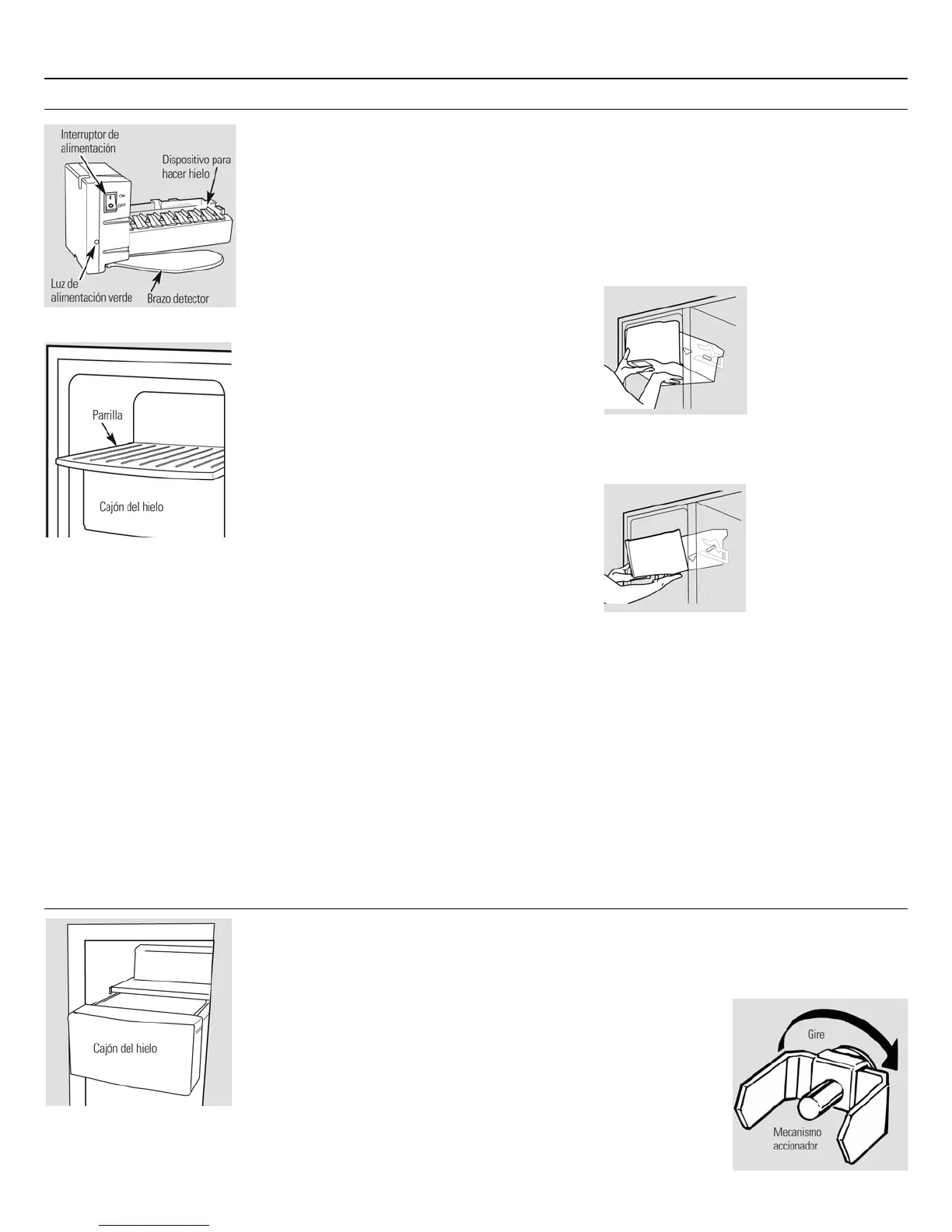 Interruptor de alimentación

Dispositivo para hacer hielo

ON

OFF

Luz de alimentación verde

Brazo detector

Parrilla

Cajón del hielo

Cajón del hielo

Gire

Mecanismo accionador