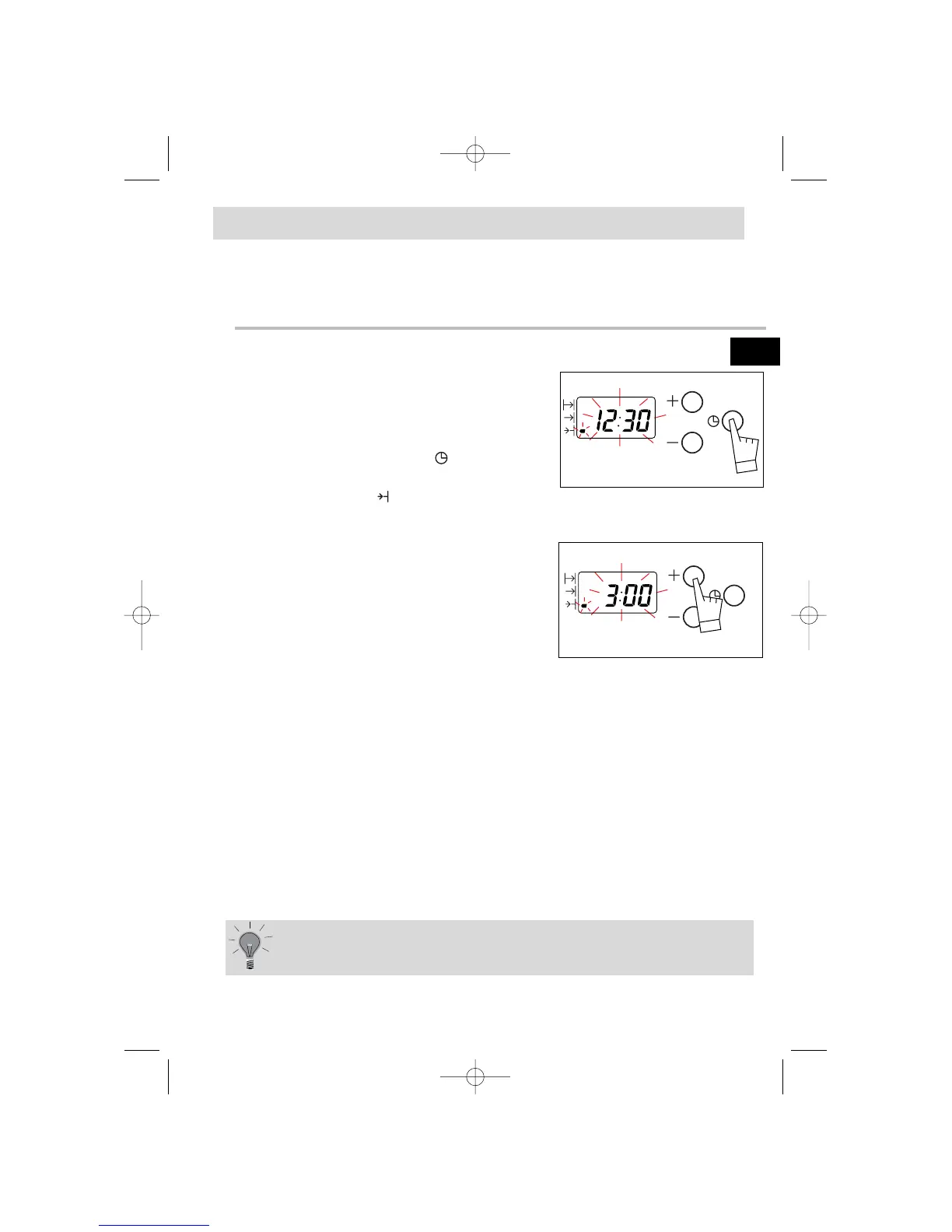 12:30

3:00