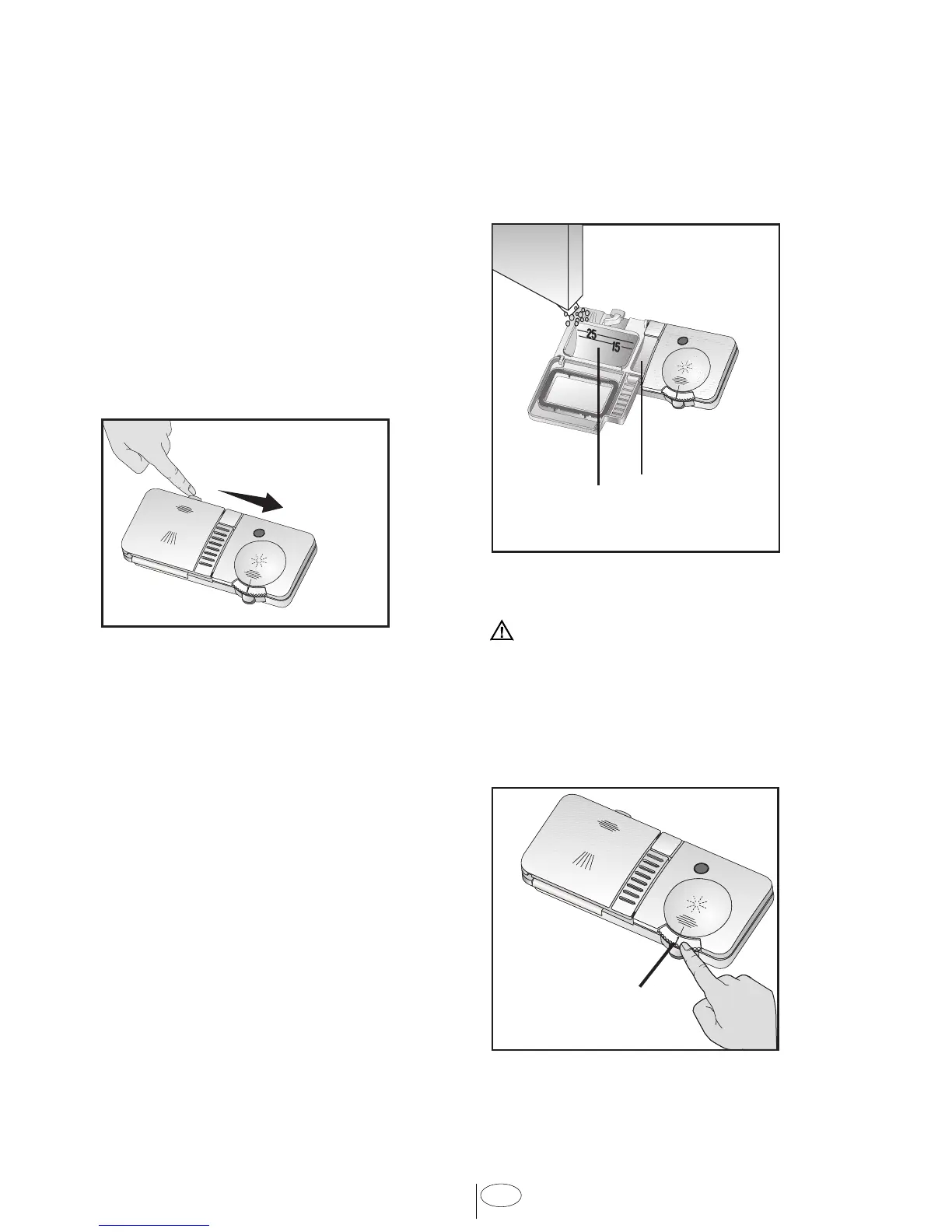 25
15