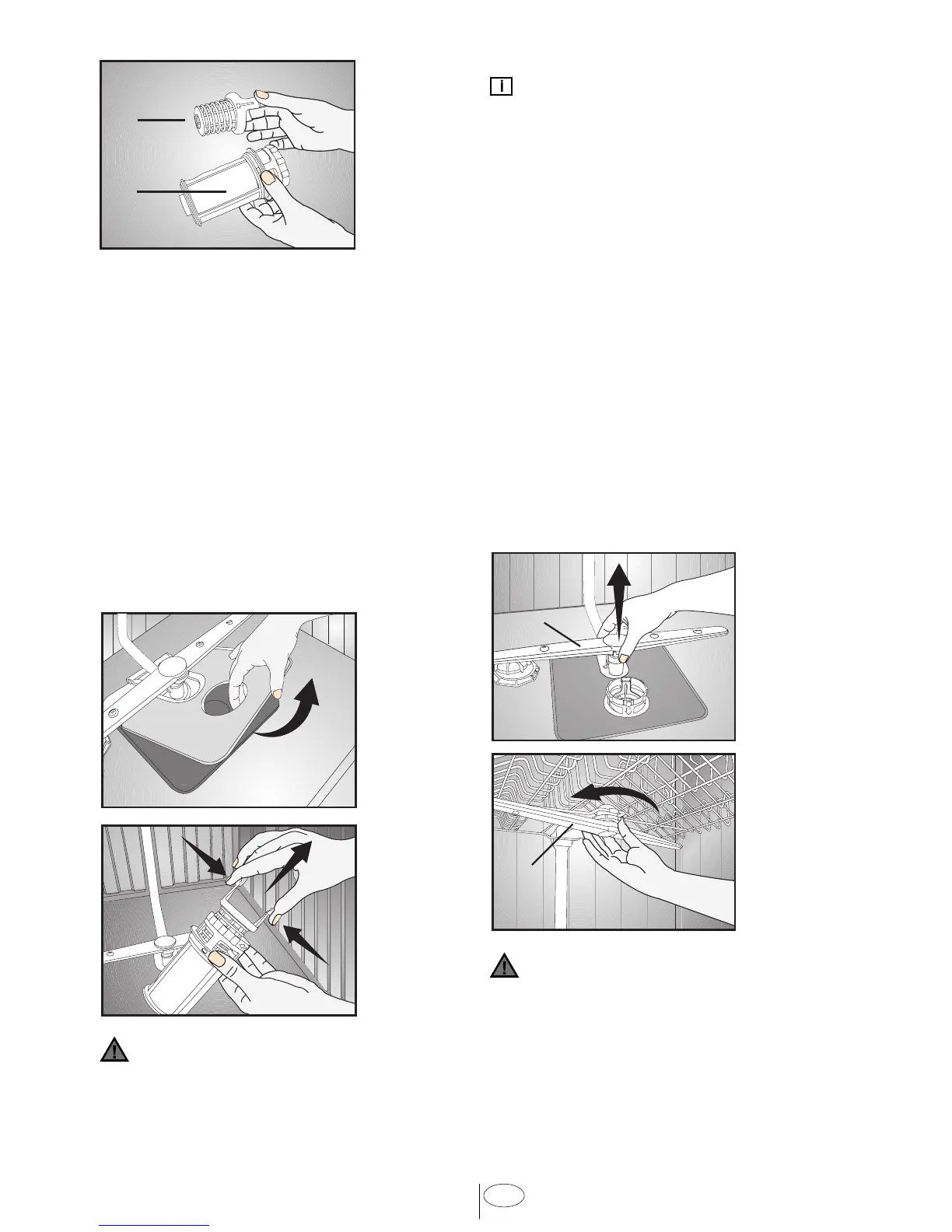 i