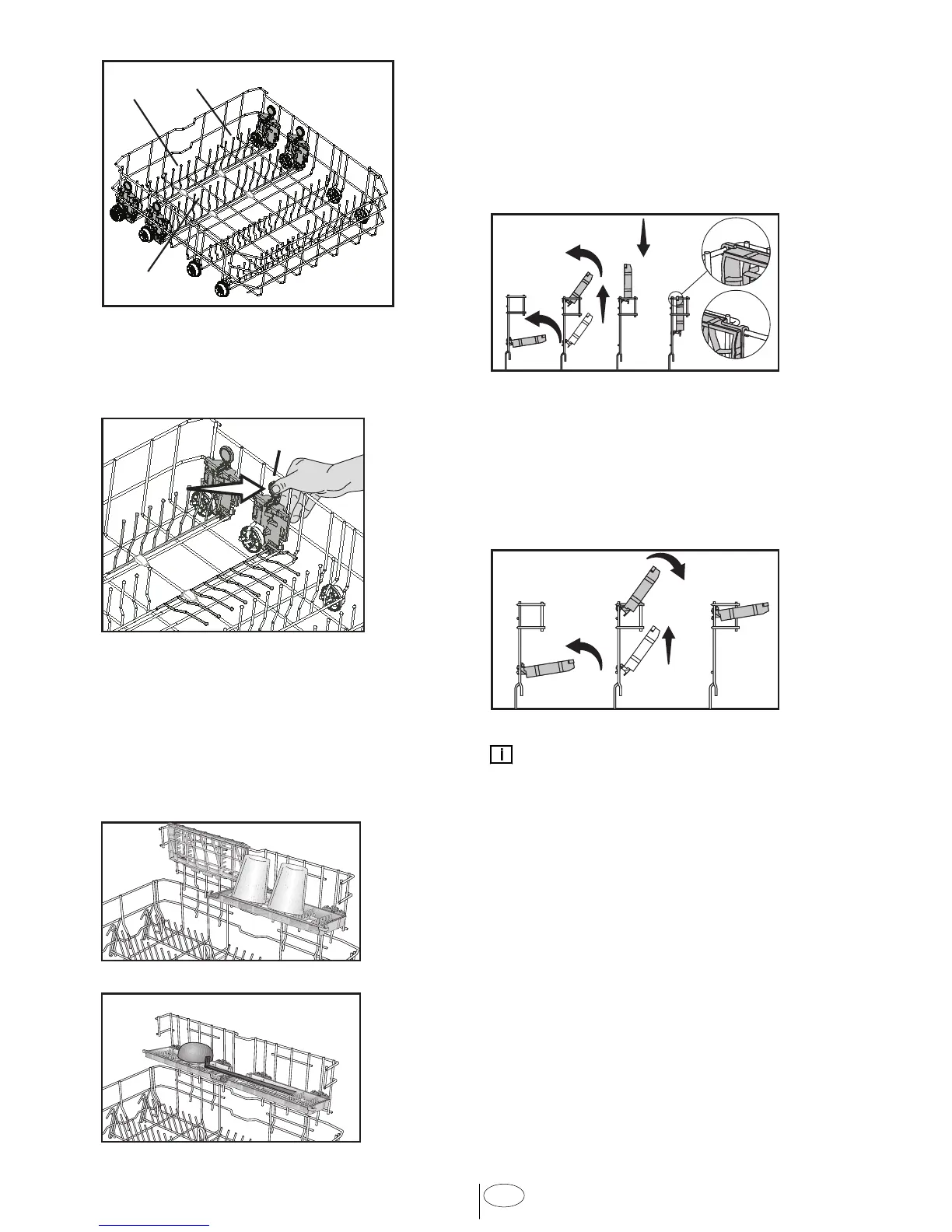 i