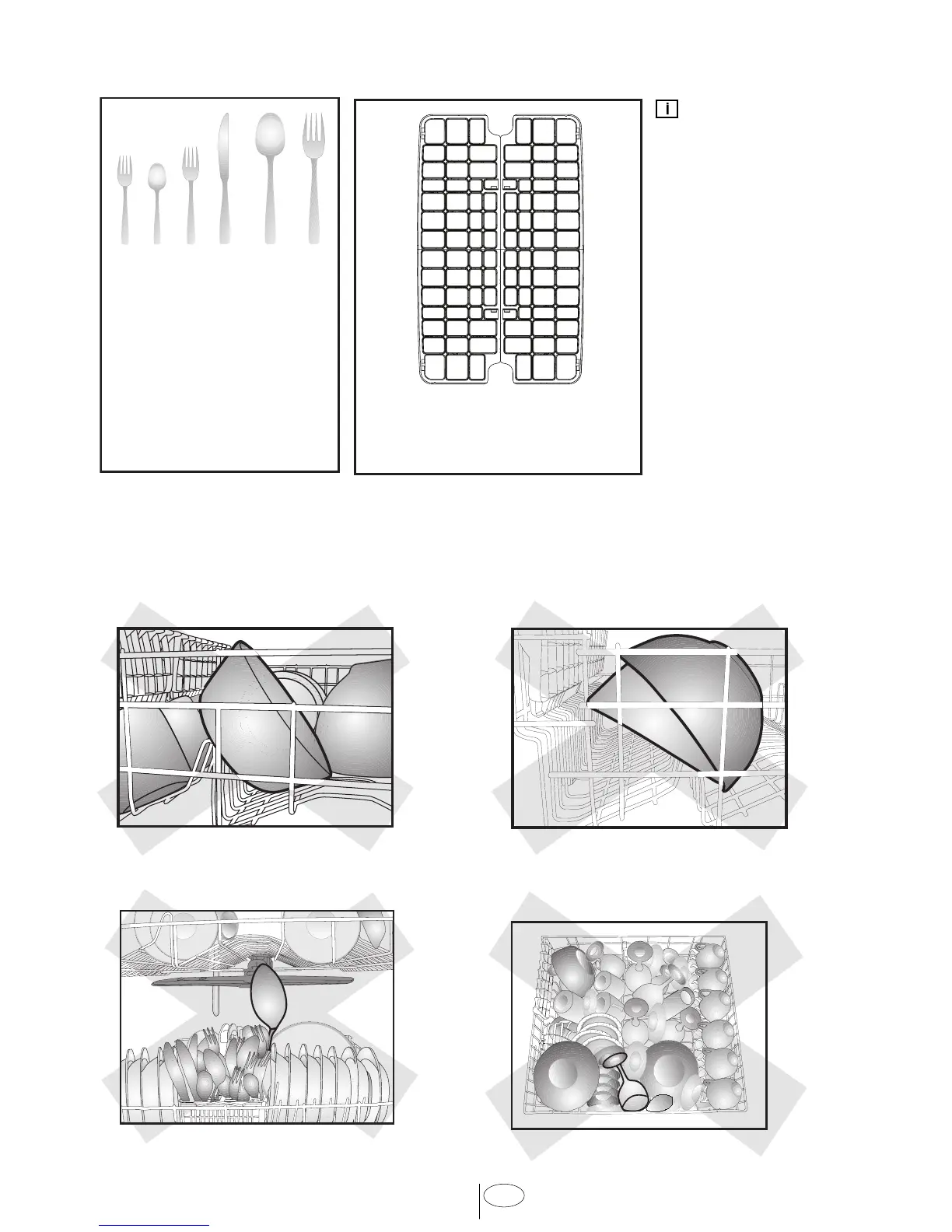 i