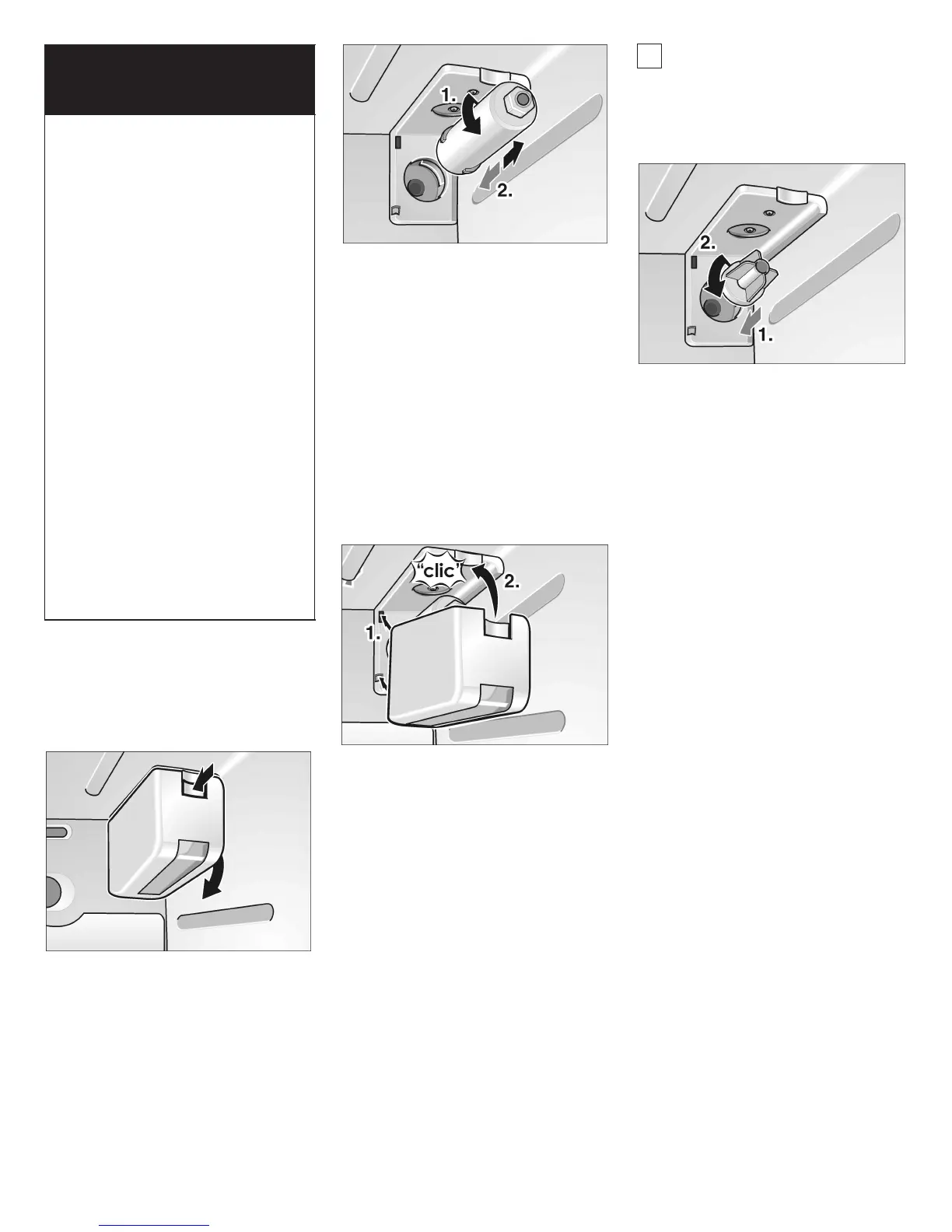 1.

2.

"clic"

2.

1.

2.

1.