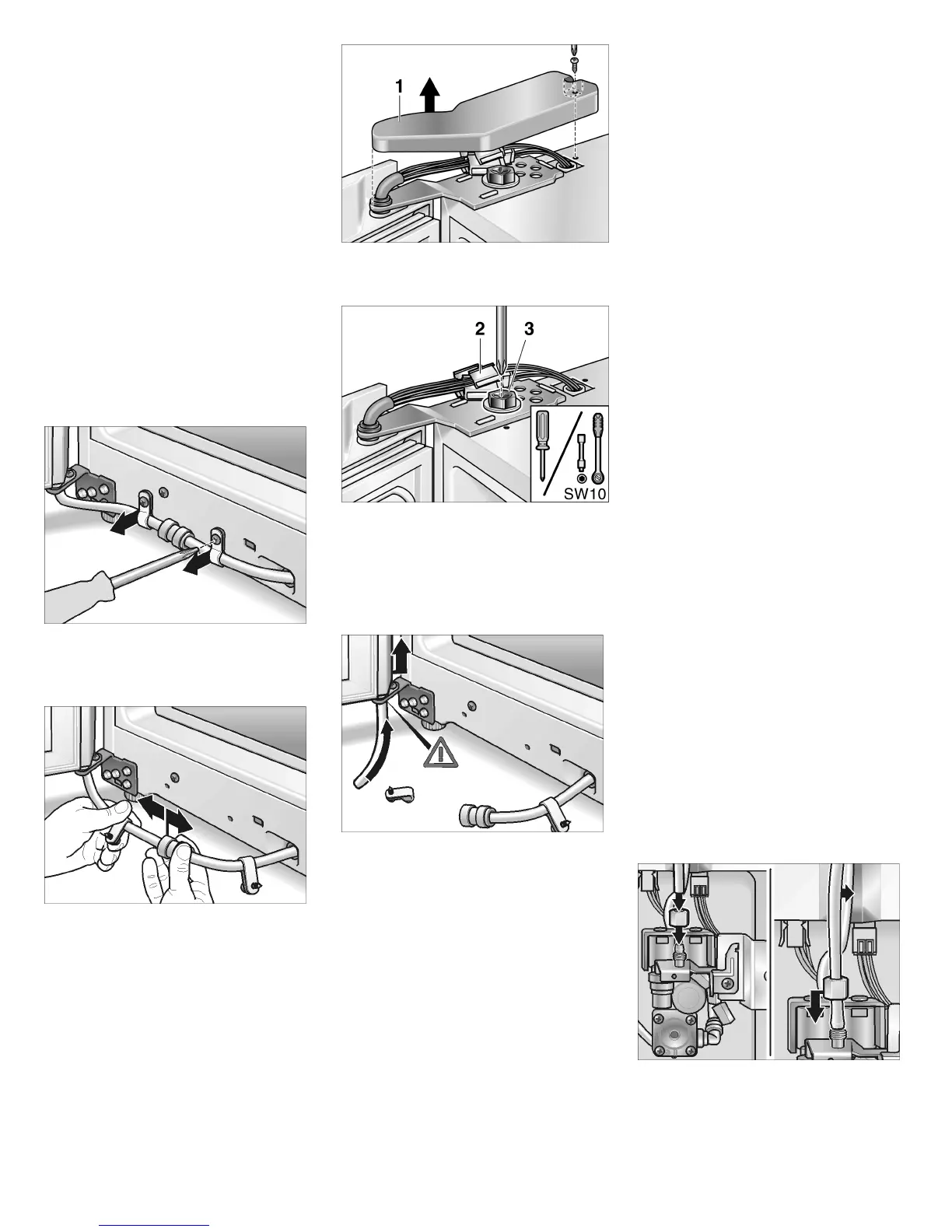 1

2 3

SW10