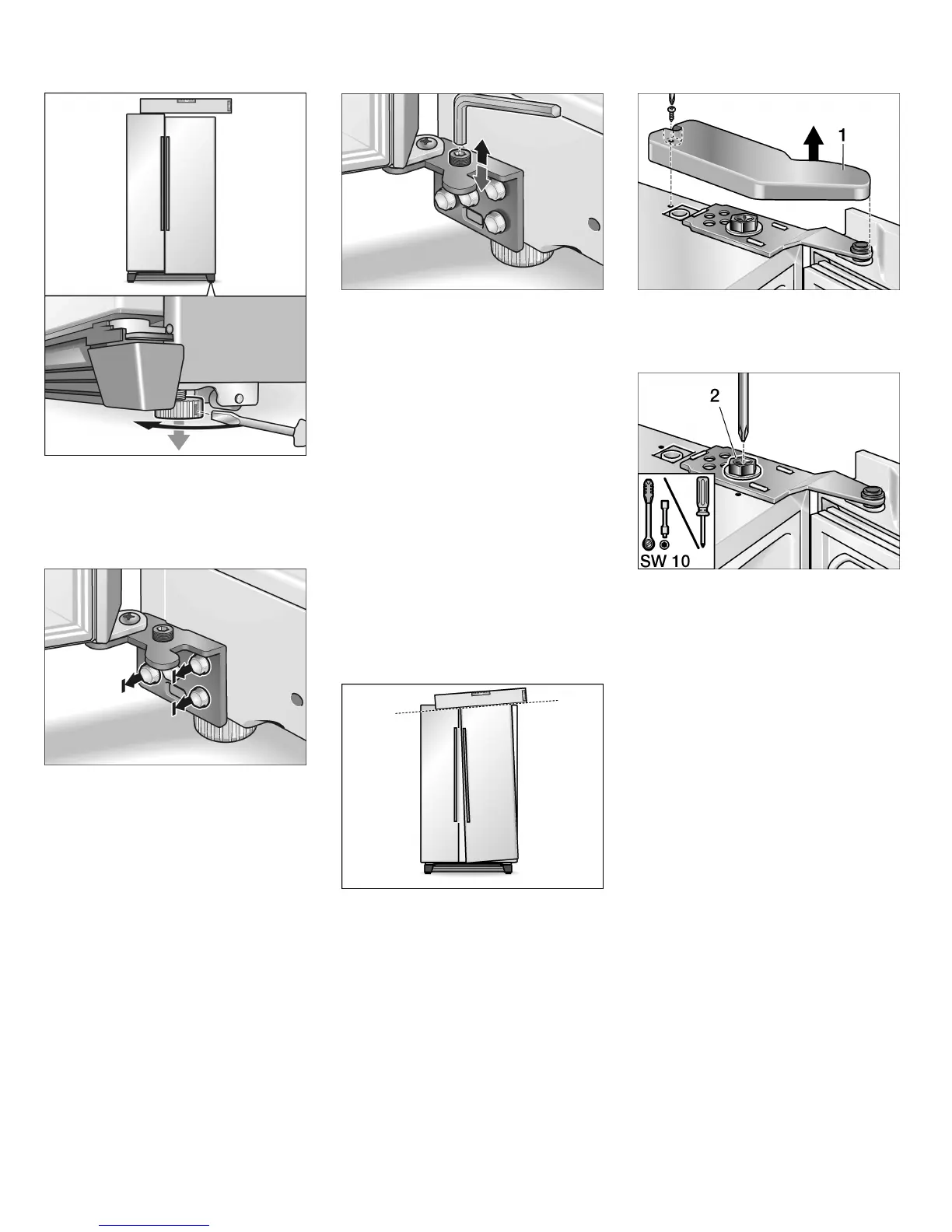 1

2

SW 10