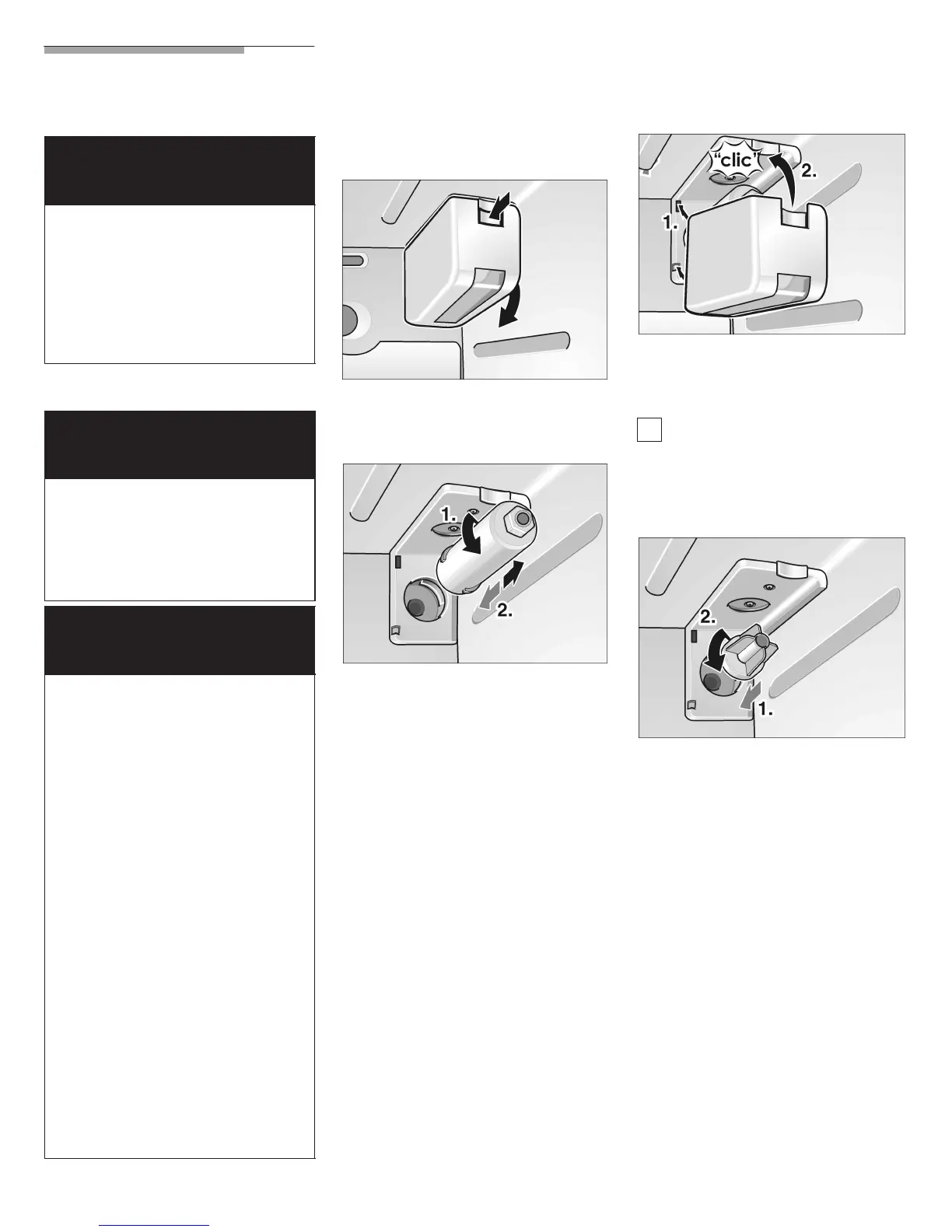 "clic"
2.
1.

1.
2.

2.
1.