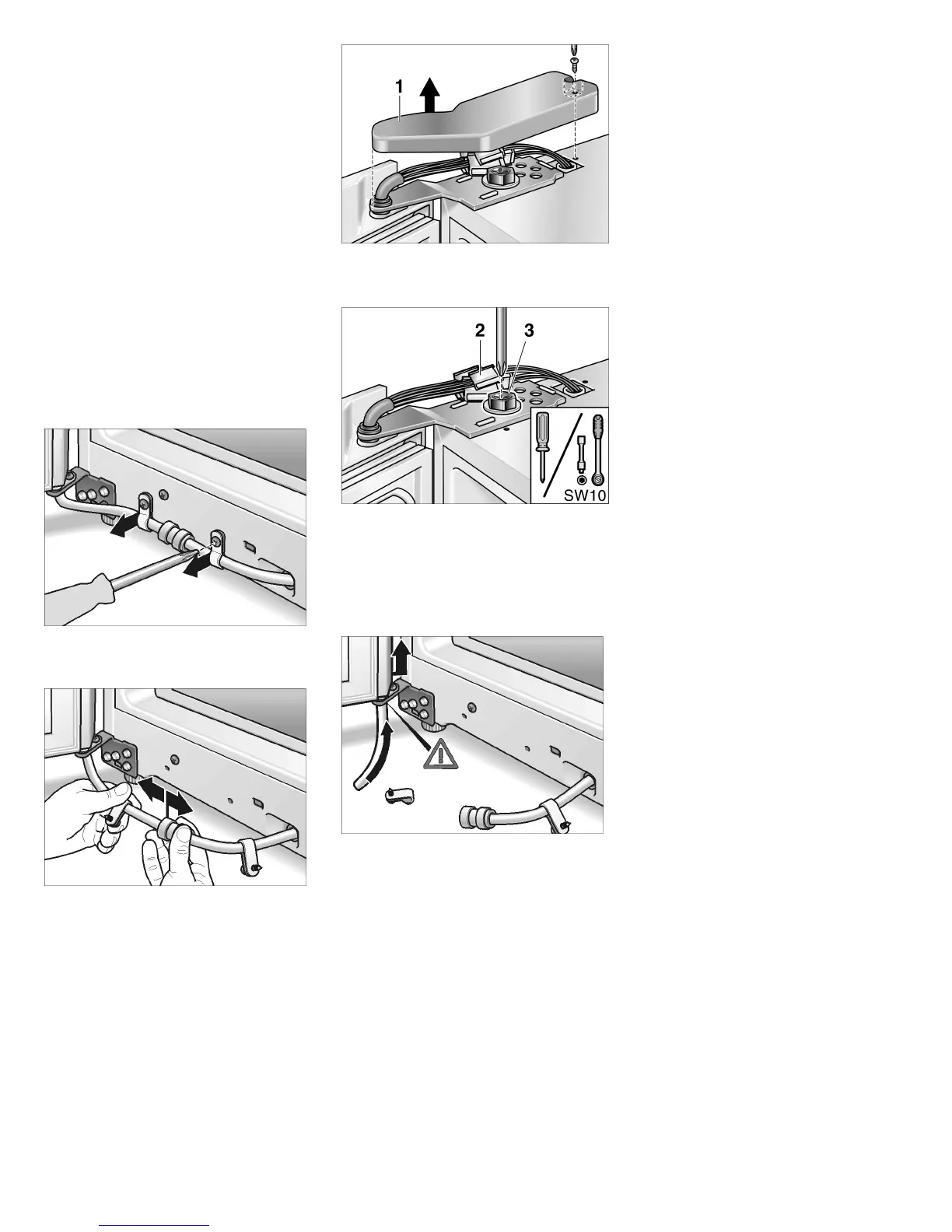 1

2
3

SW10