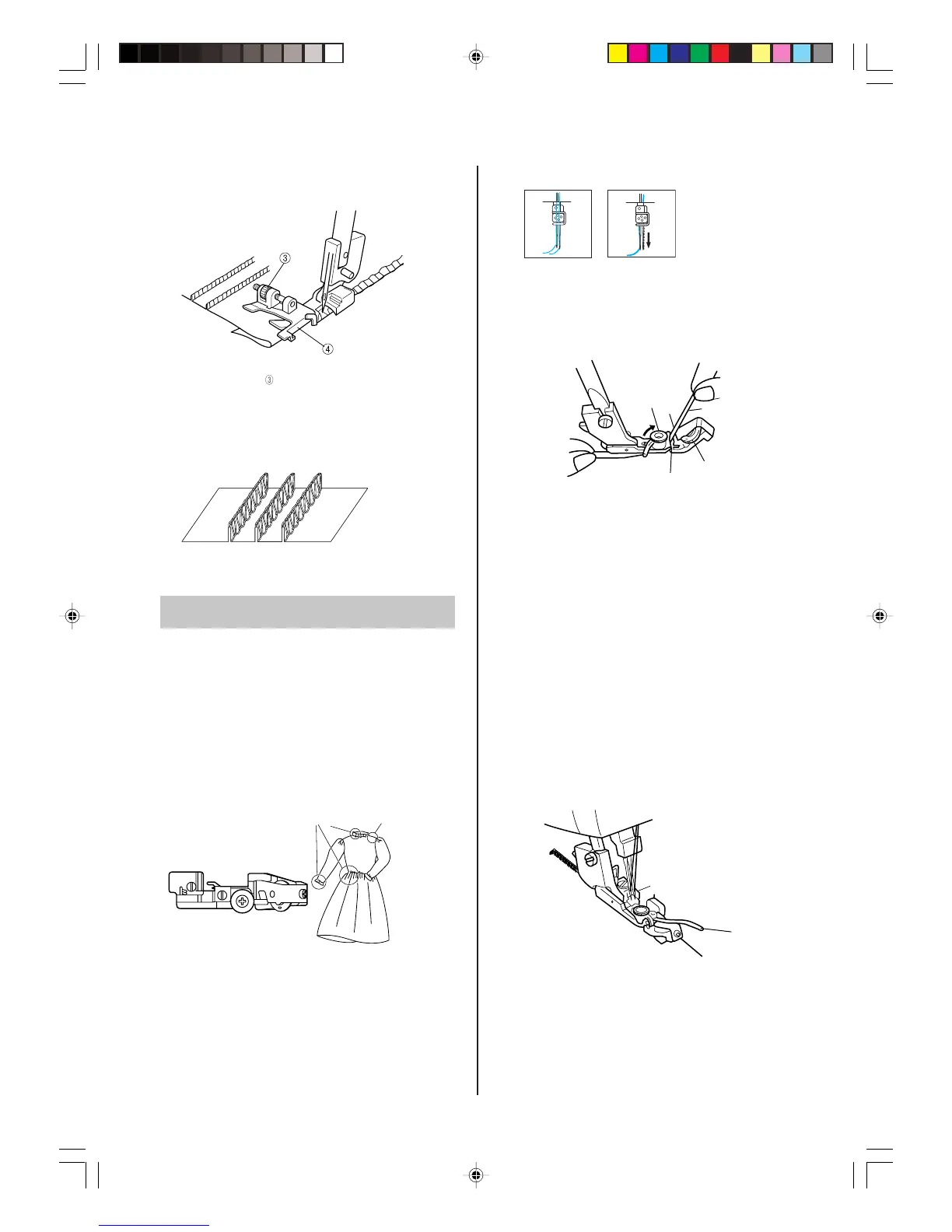 ③

④

③