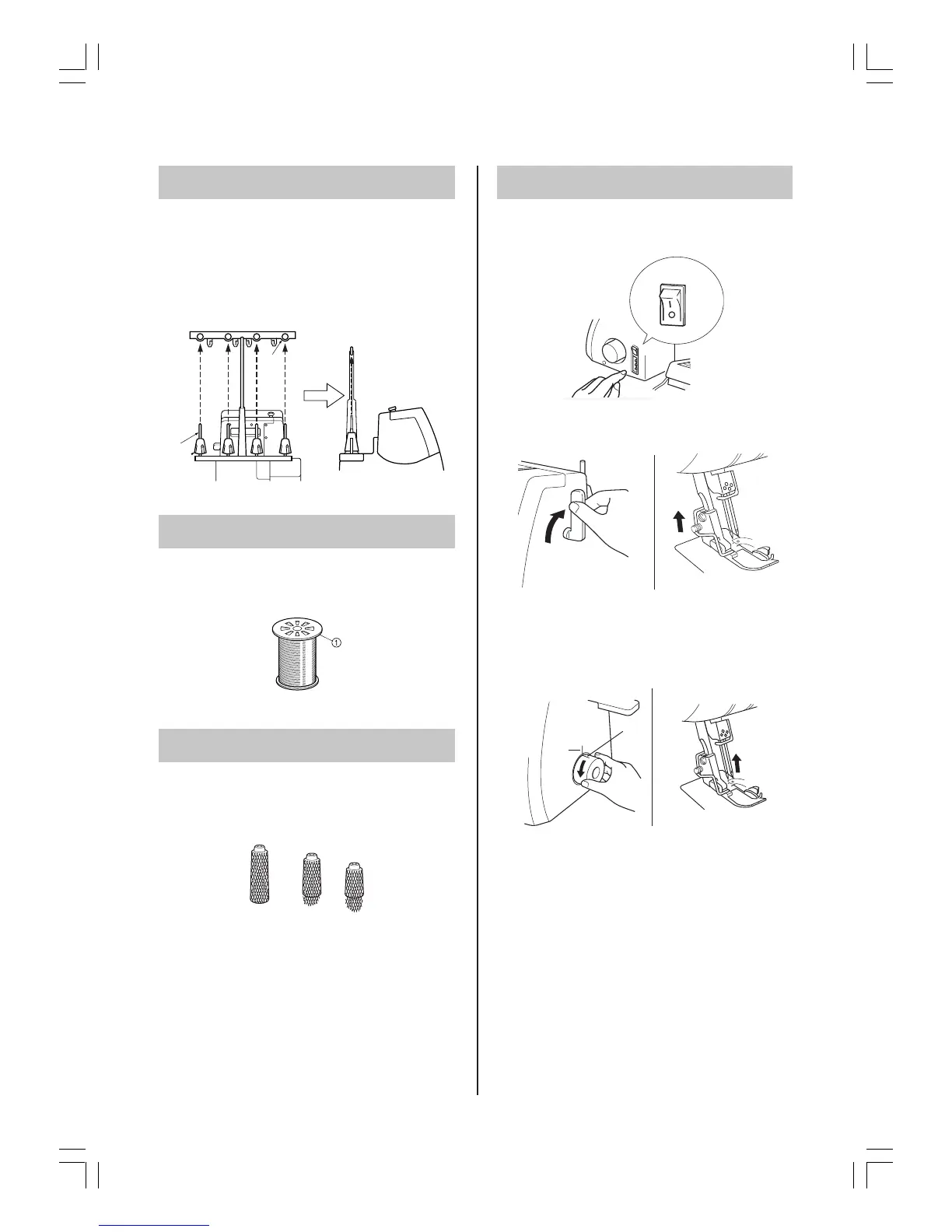 ①