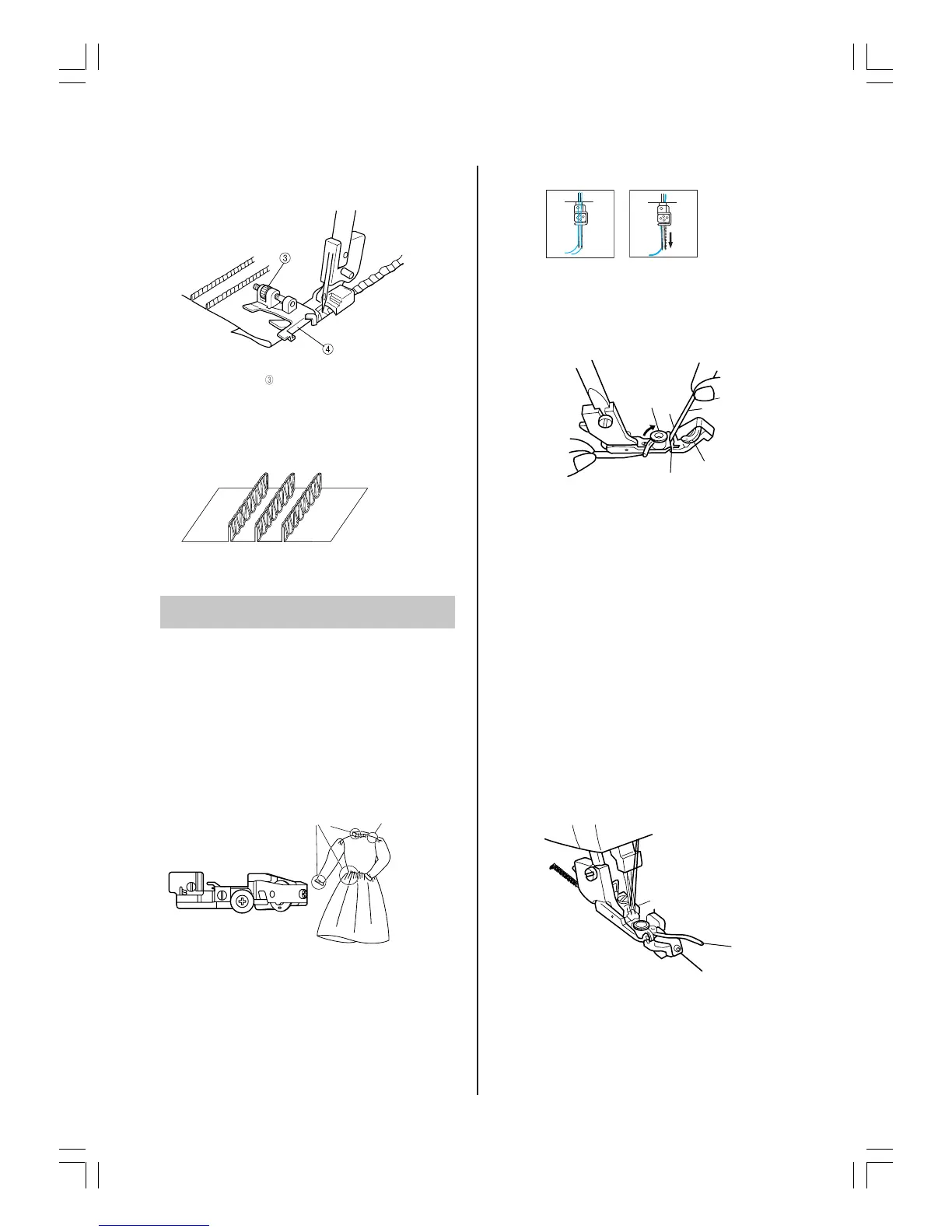 ③

④

③