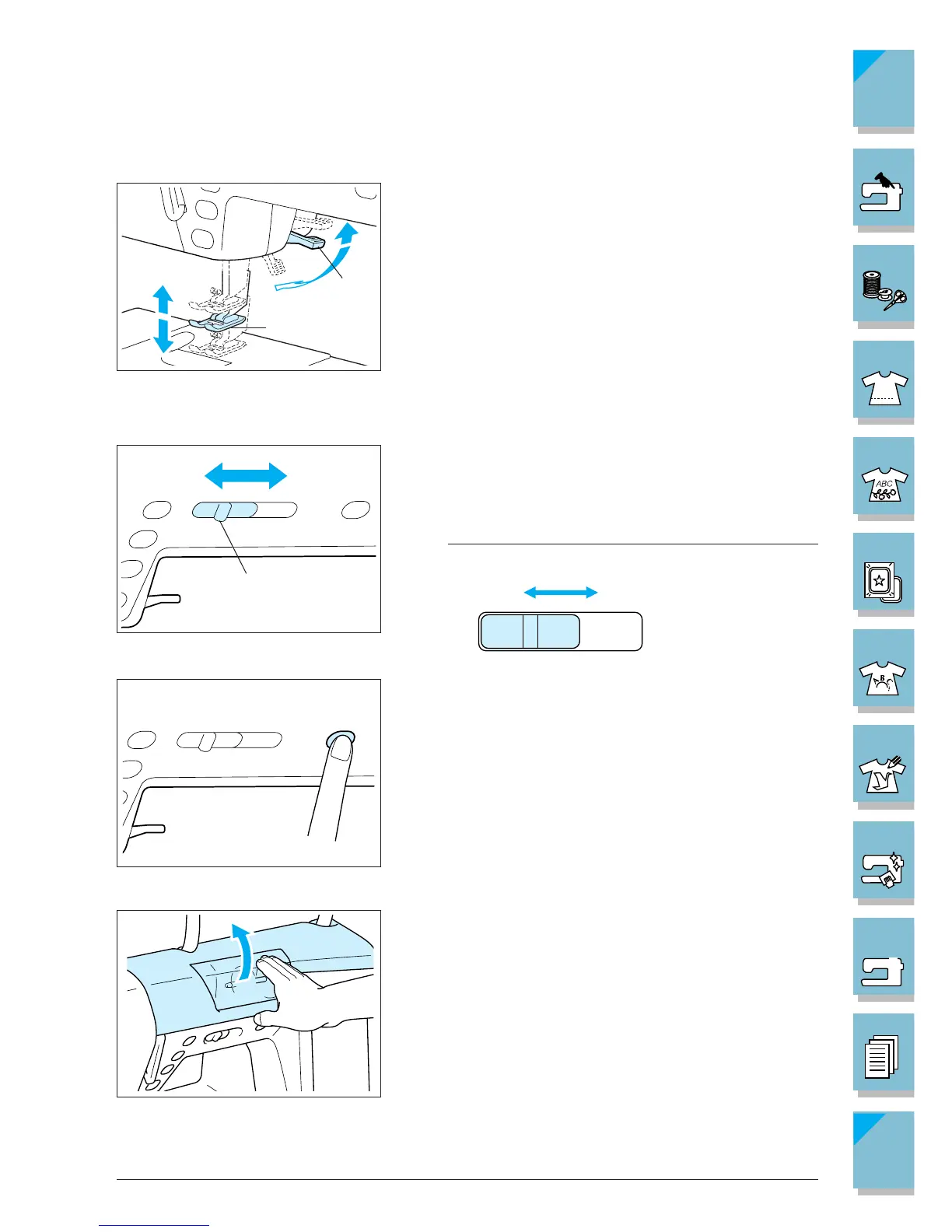 ABC