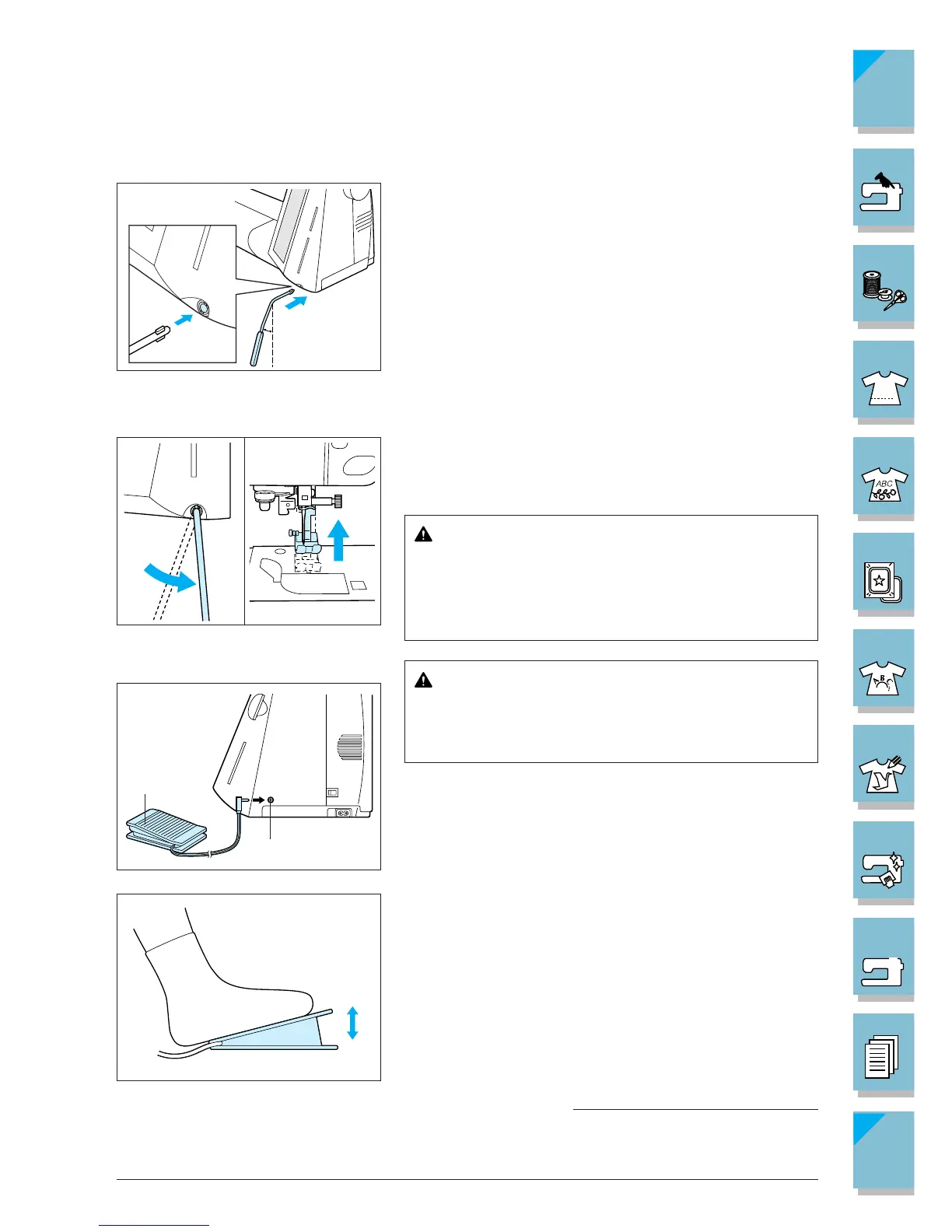 ABC