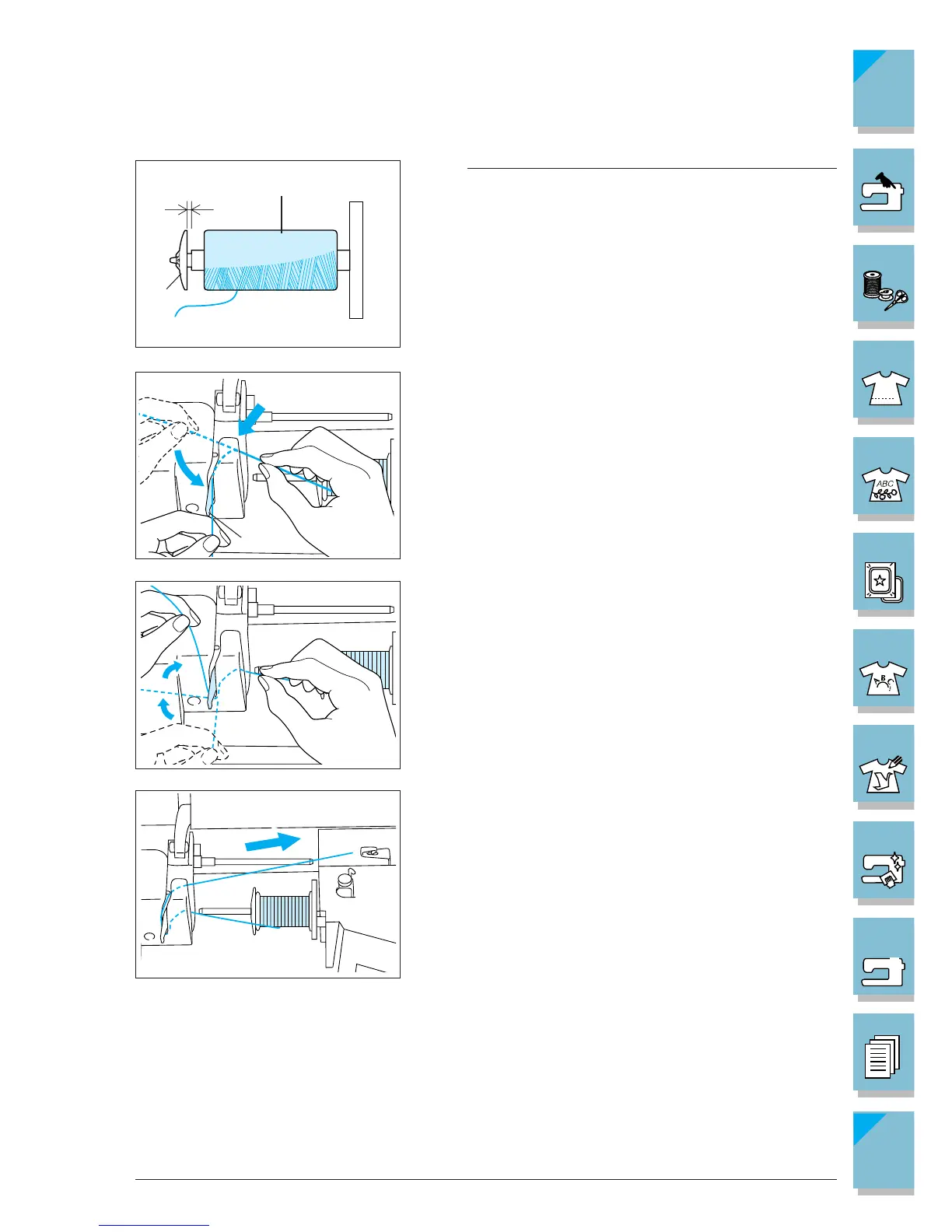 ABC

B