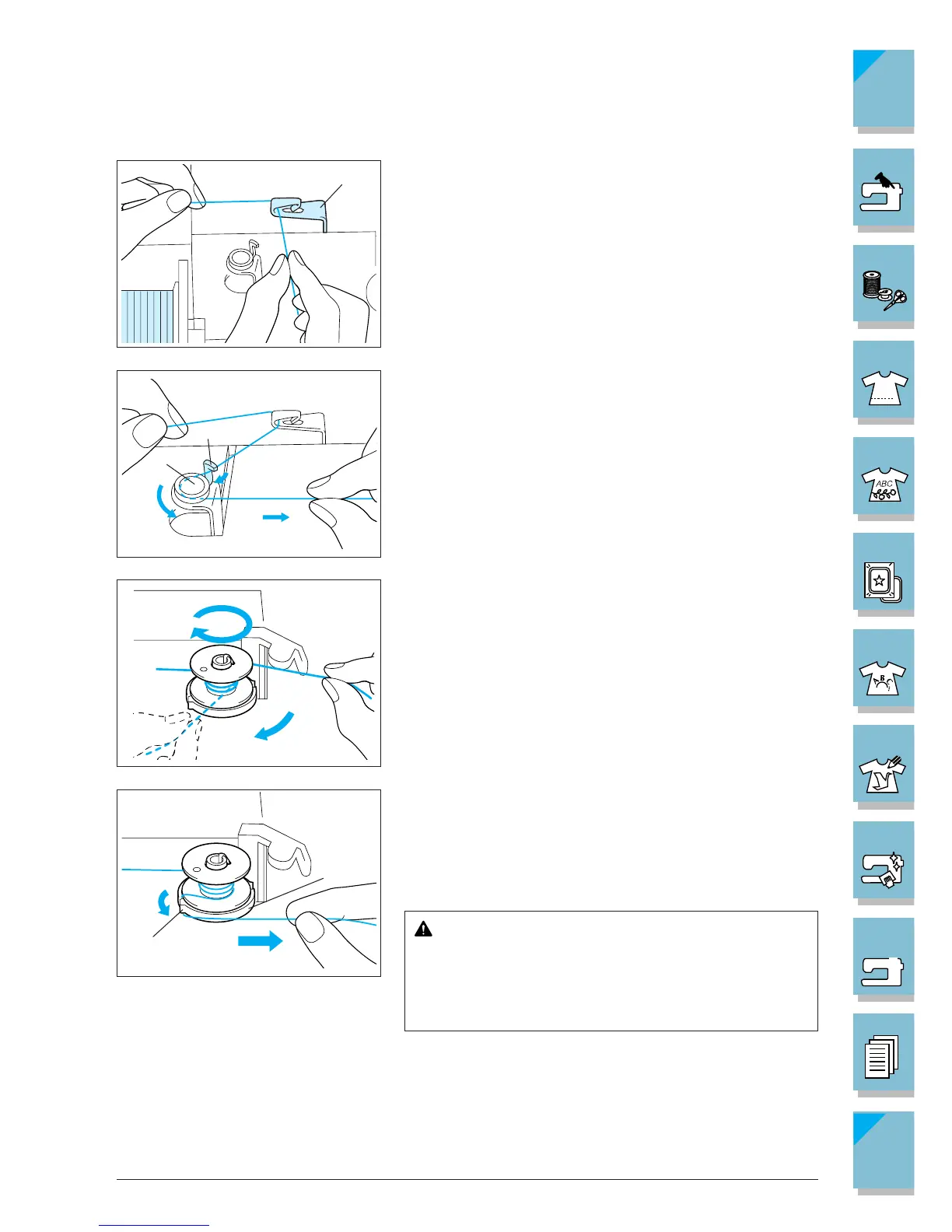 ABC