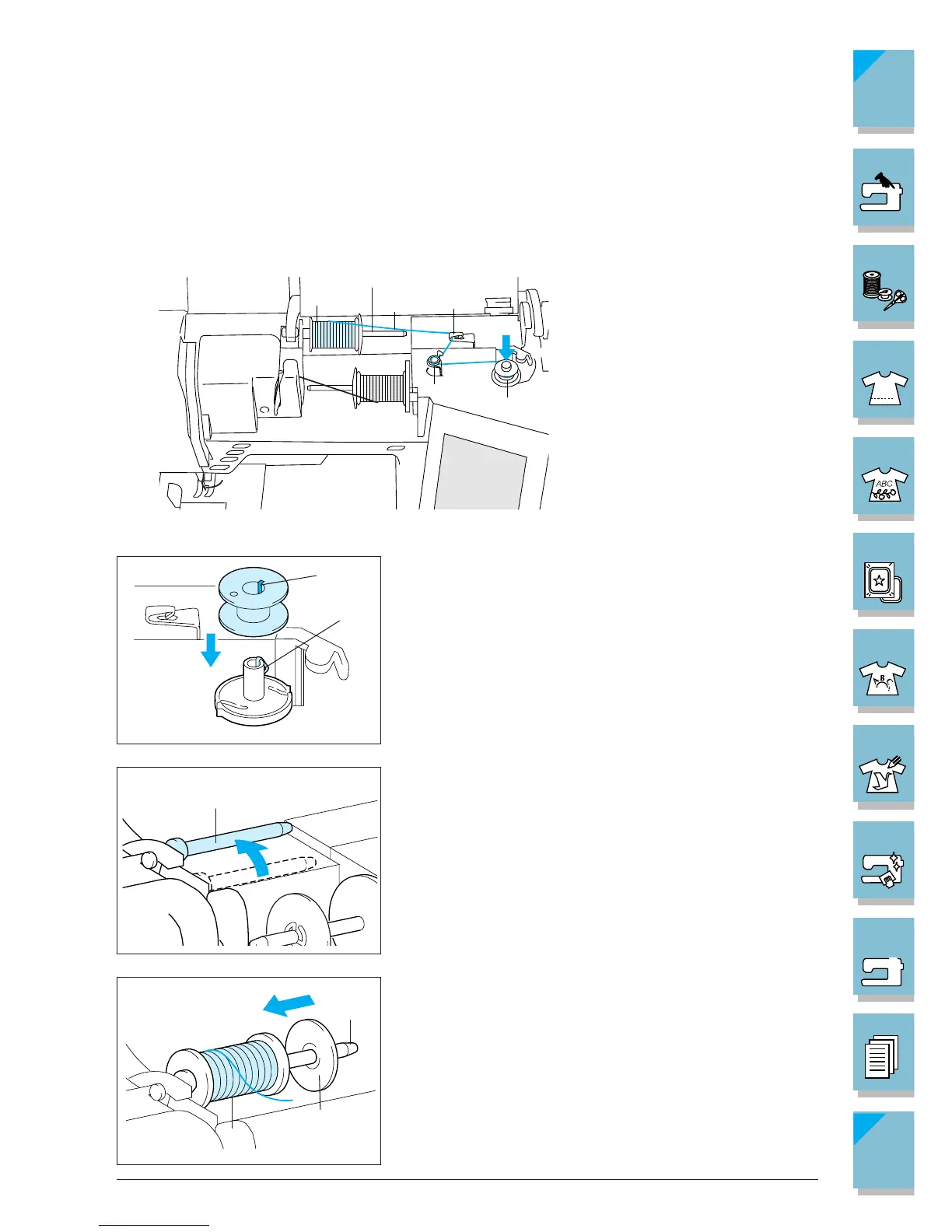 ABC