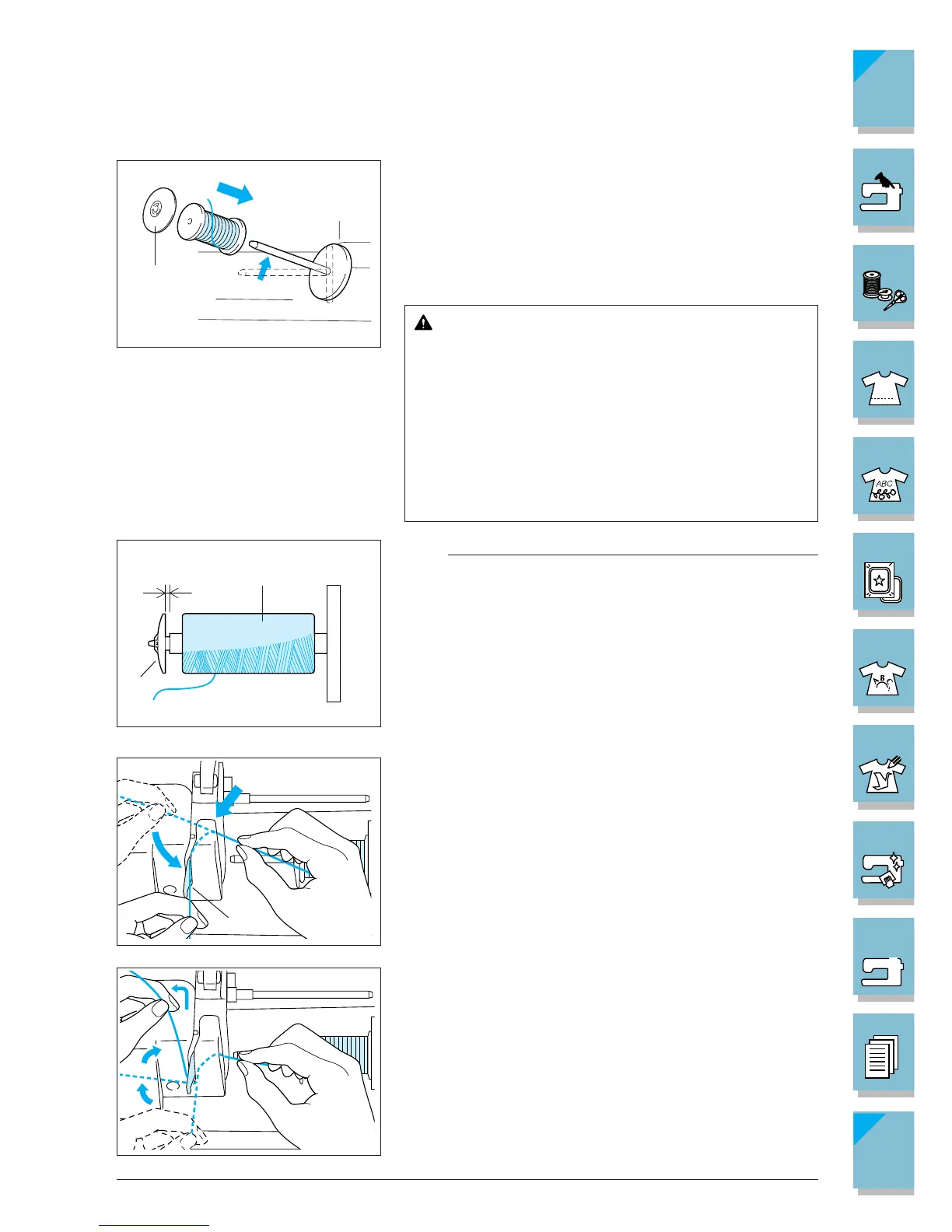 ABC