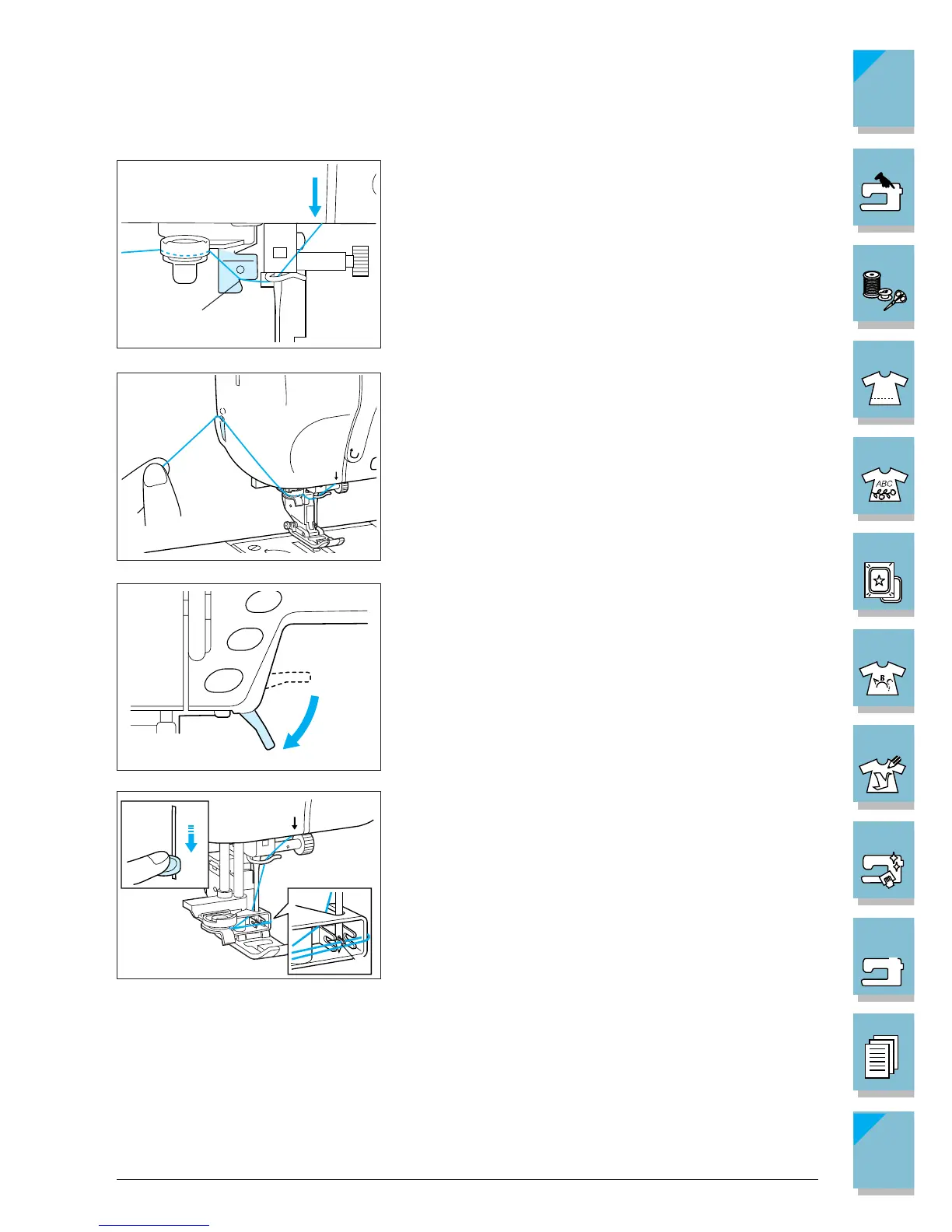 ABC