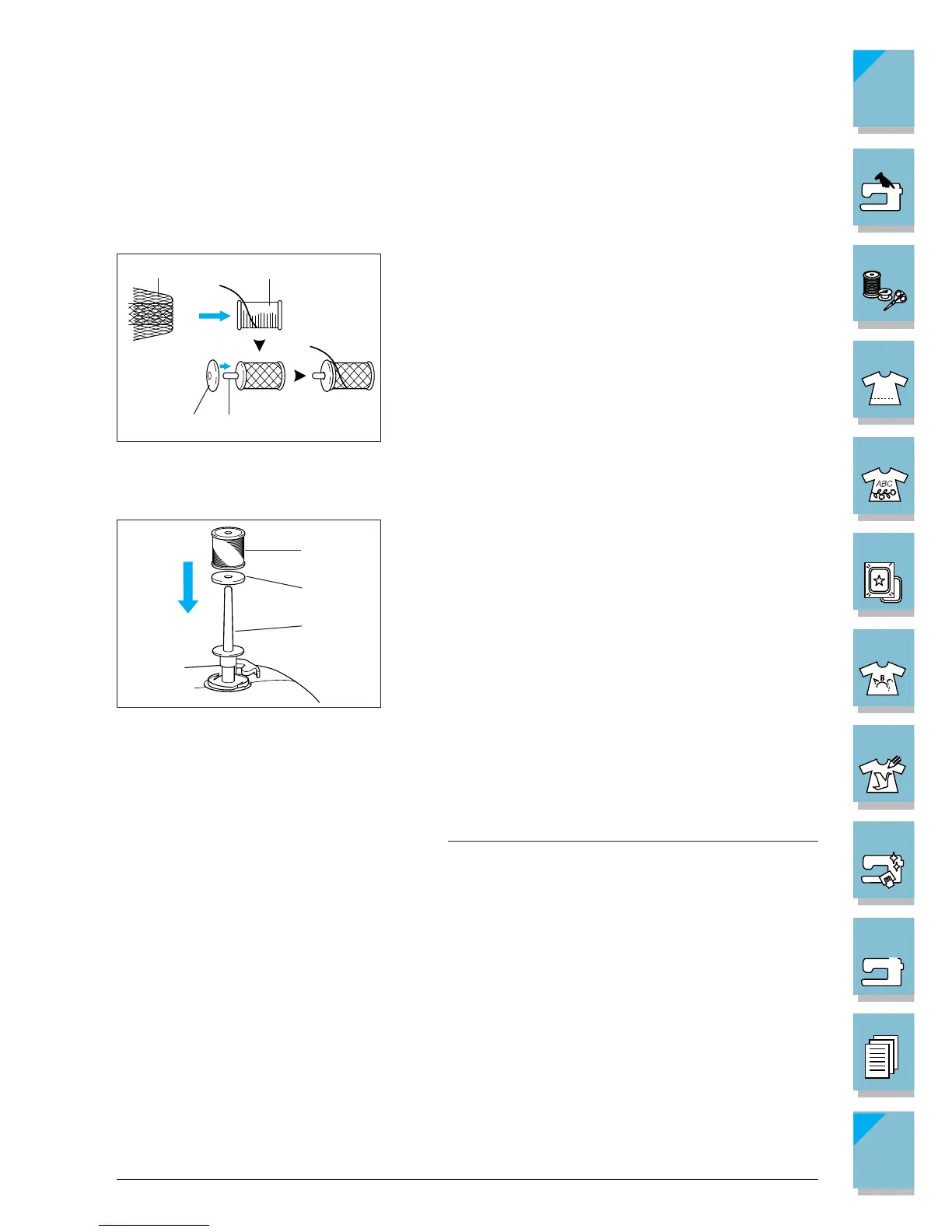 ABC