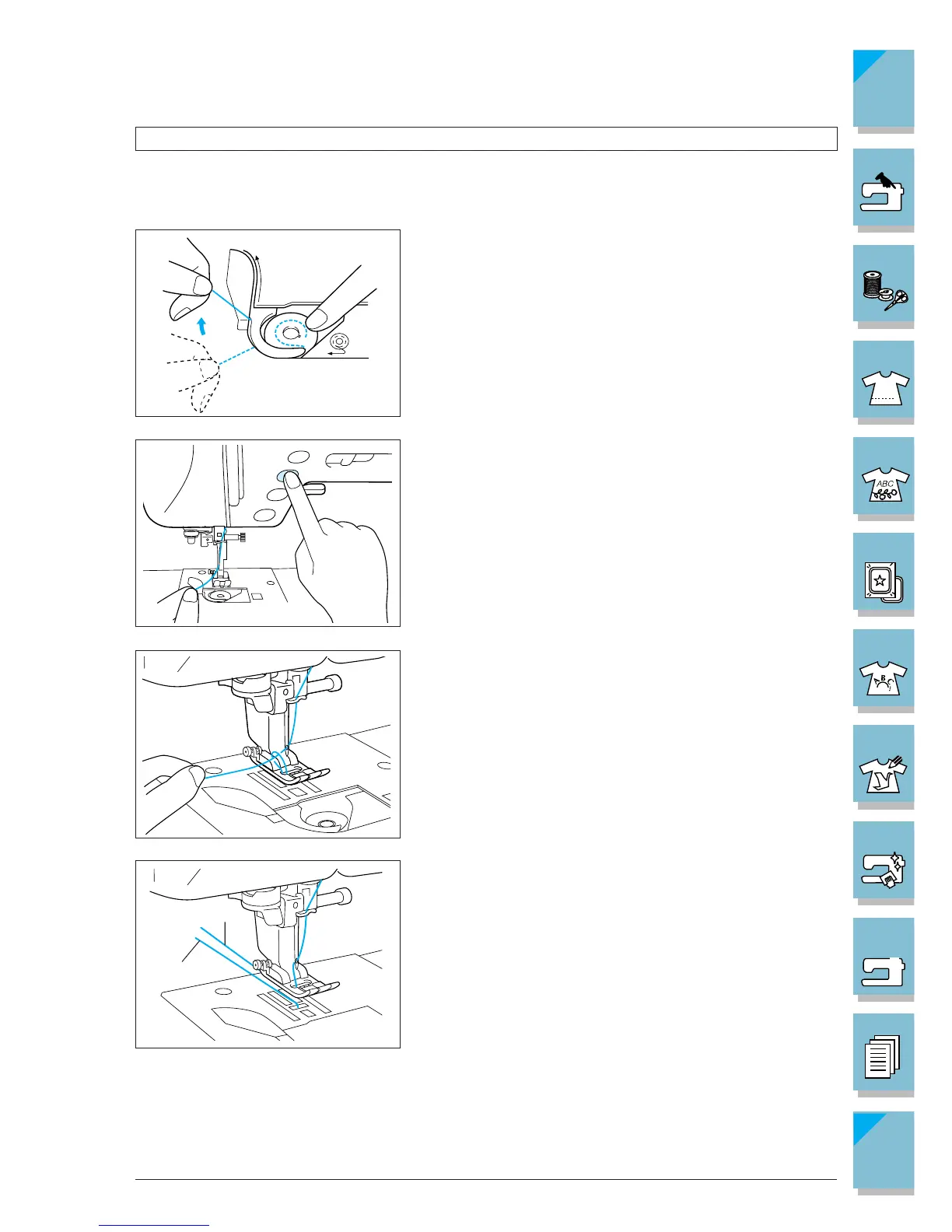 ABC