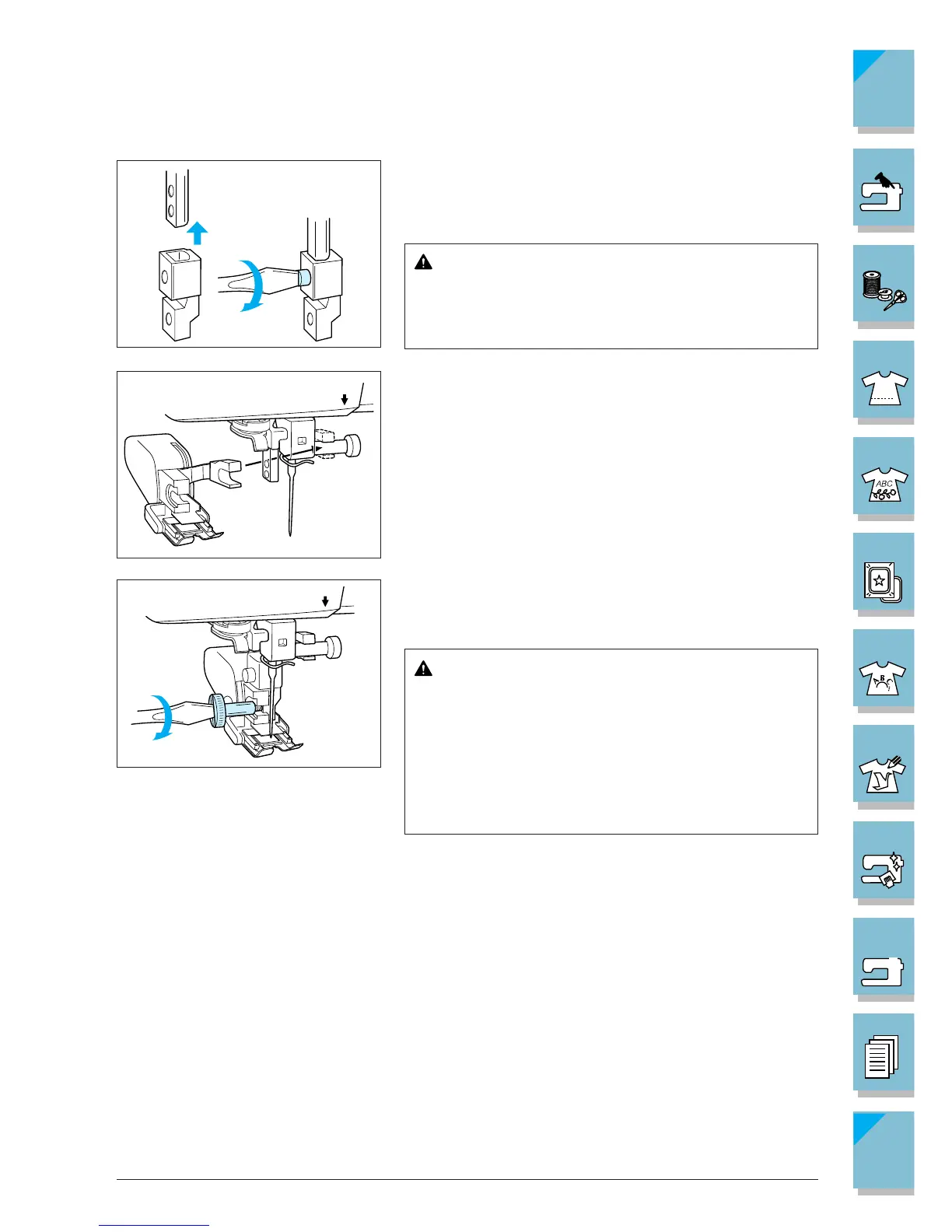 ABC