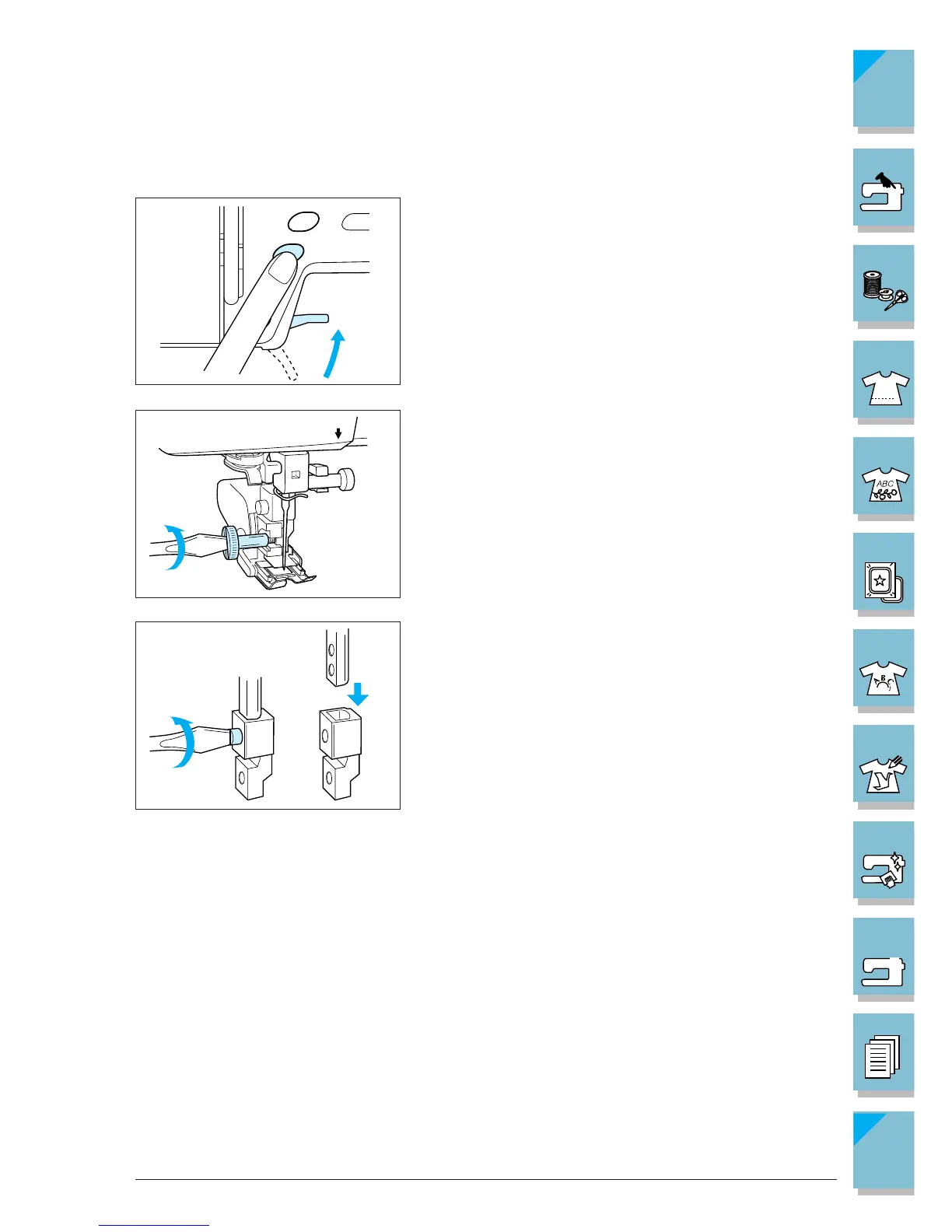 ABC