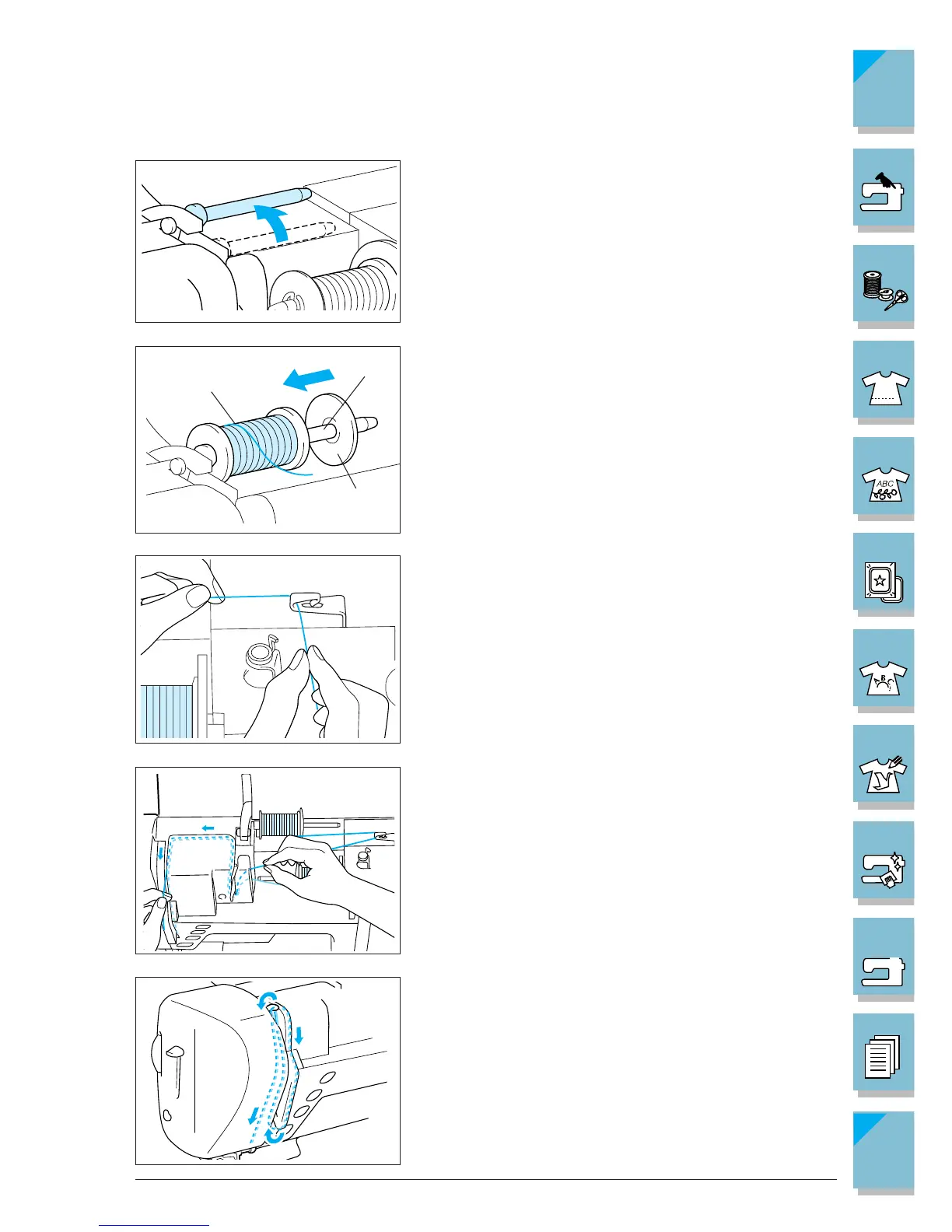 ABC