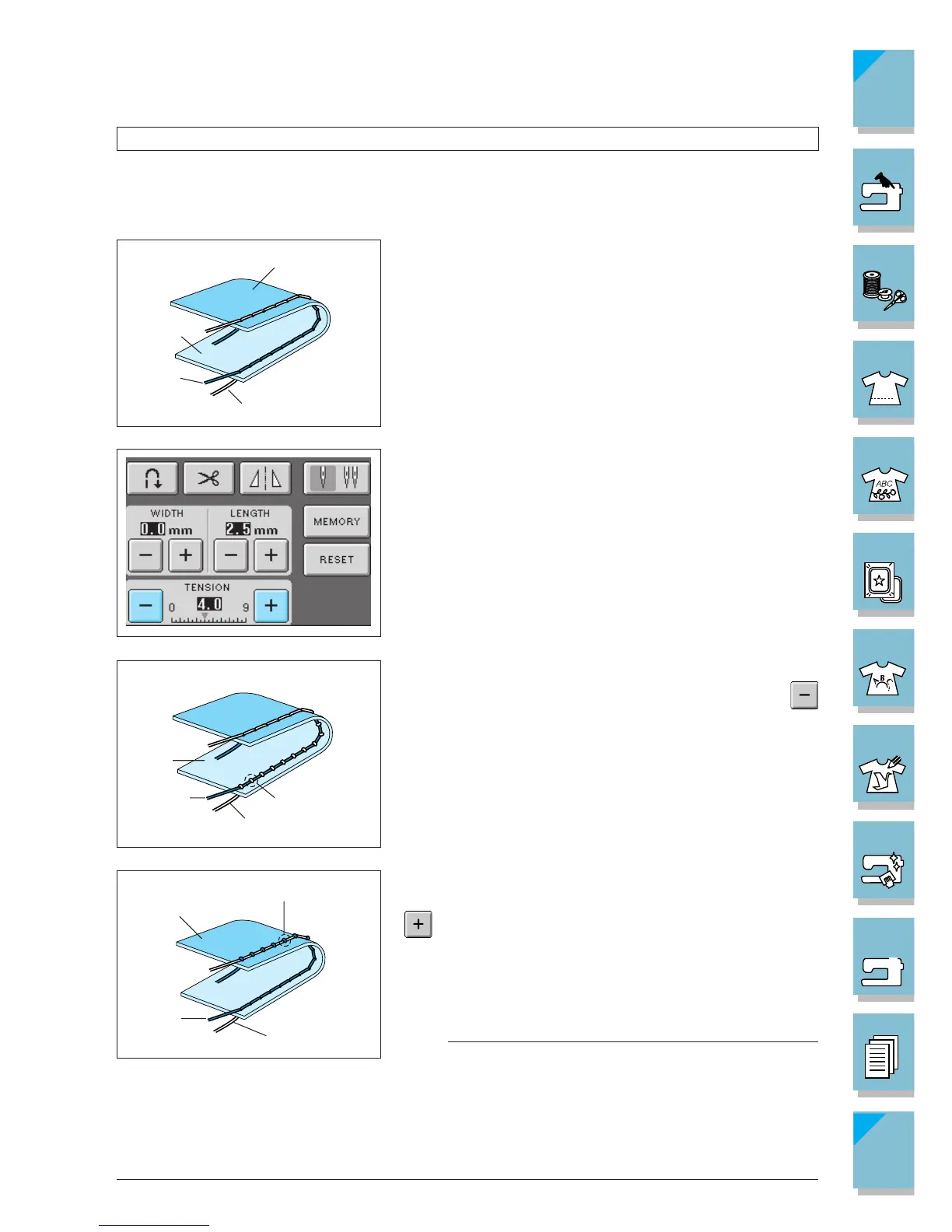 WIDTH
0.0 mm
LENGTH
2.5 mm
MEMORY
RESET
TENSION
0
4.0
9
ABC