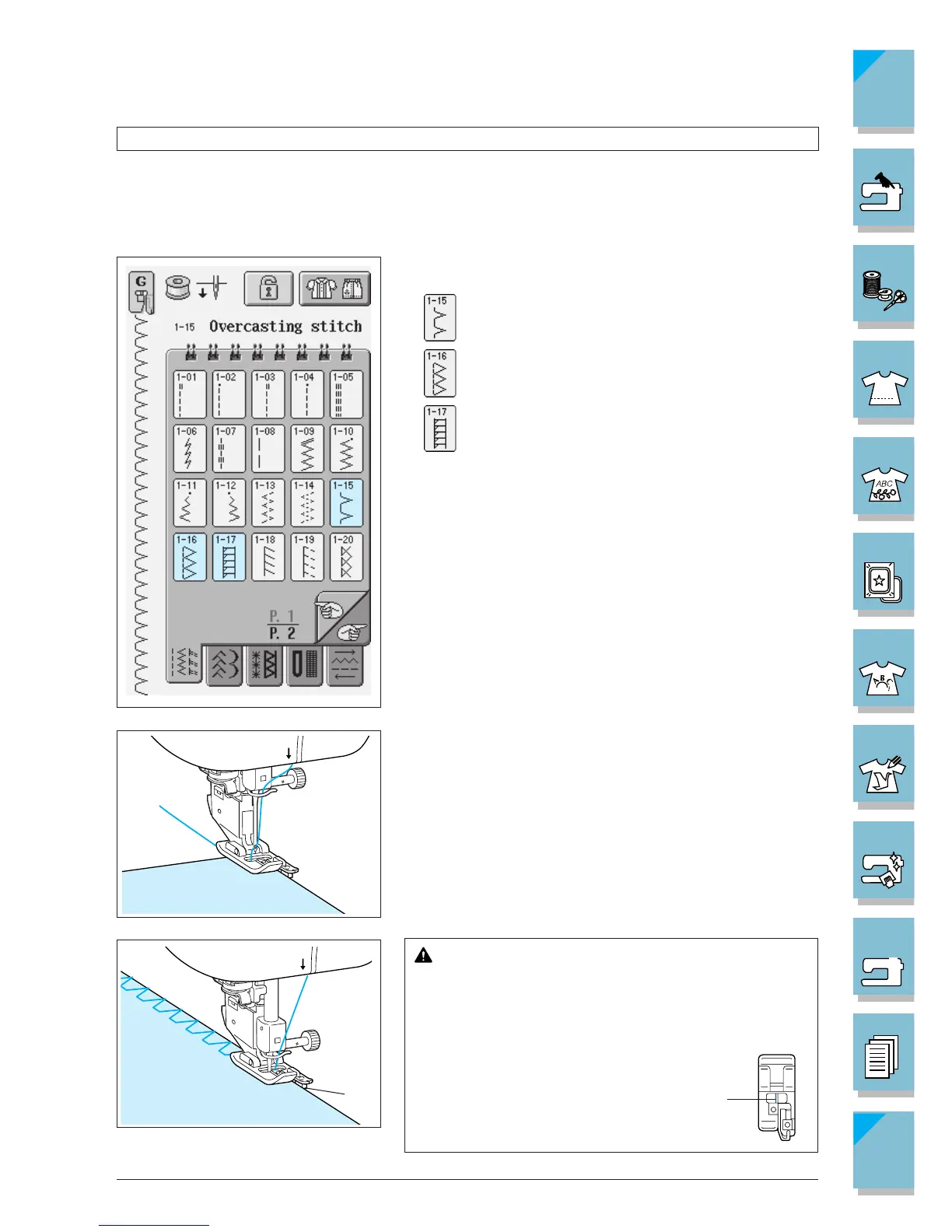 G

1-15 Overcasting stitch

1-01 1-02 1-03 1-04 1-05

1-06 1-07 1-08 1-09 1-10

1-11 1-12 1-13 1-14 1-15

1-16 1-17 1-18 1-19 1-20

P. 1
P. 2

1-15

1-16

1-17

ABC