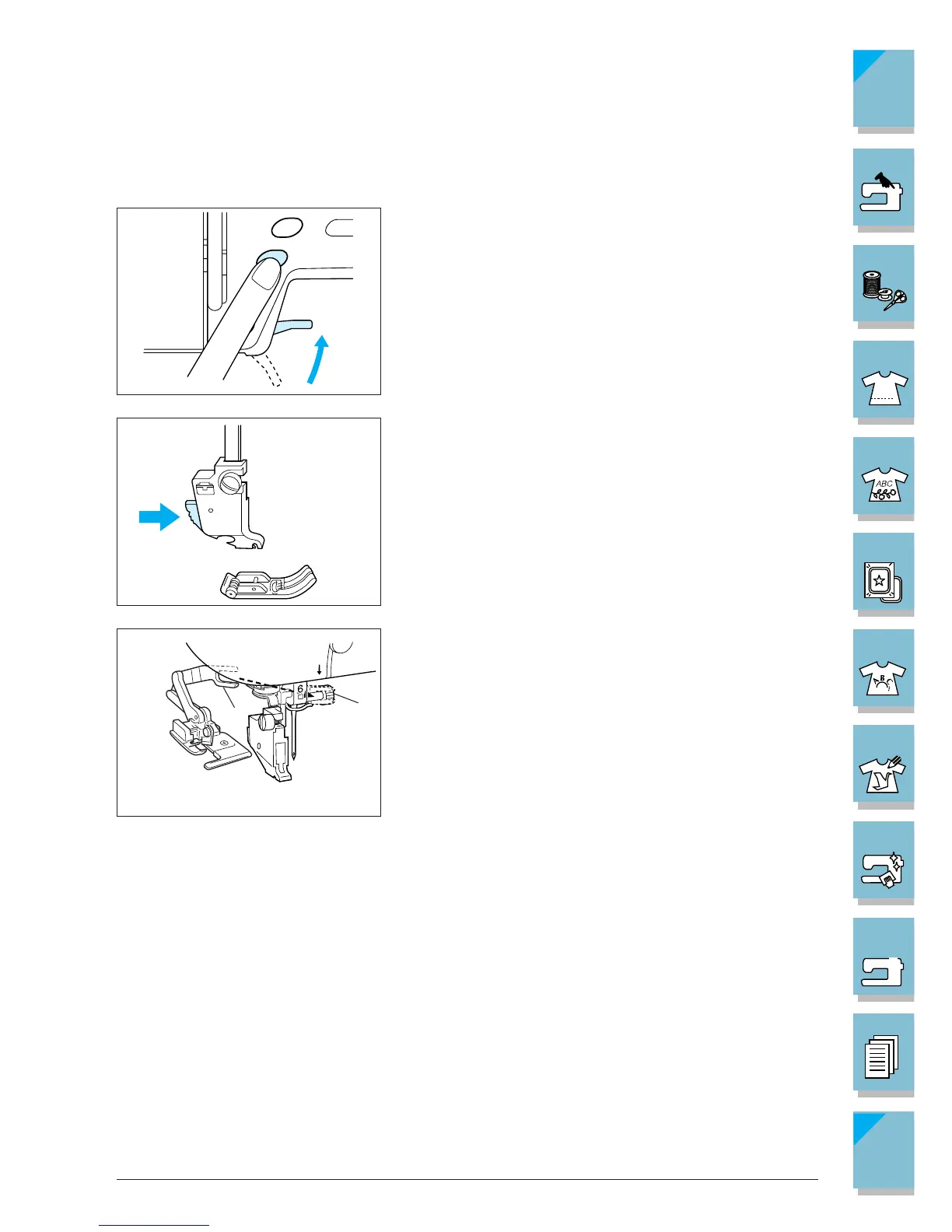 ABC

6