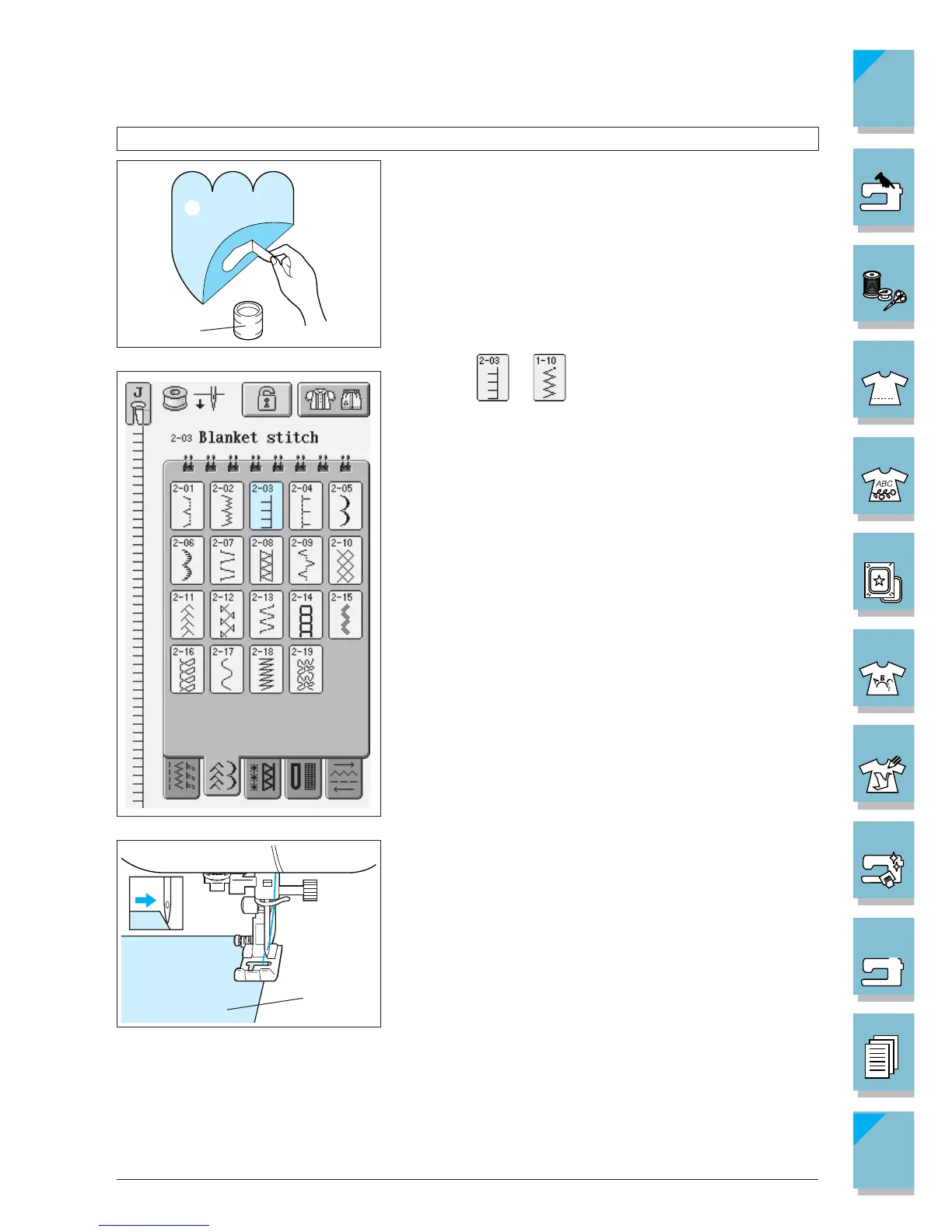 2-03

1-10

J

2-03 Blanket stitch

2-01 2-02 2-03 2-04 2-05

2-06 2-07 2-08 2-09 2-10

2-11 2-12 2-13 2-14 2-15

2-16 2-17 2-18 2-19

ABC