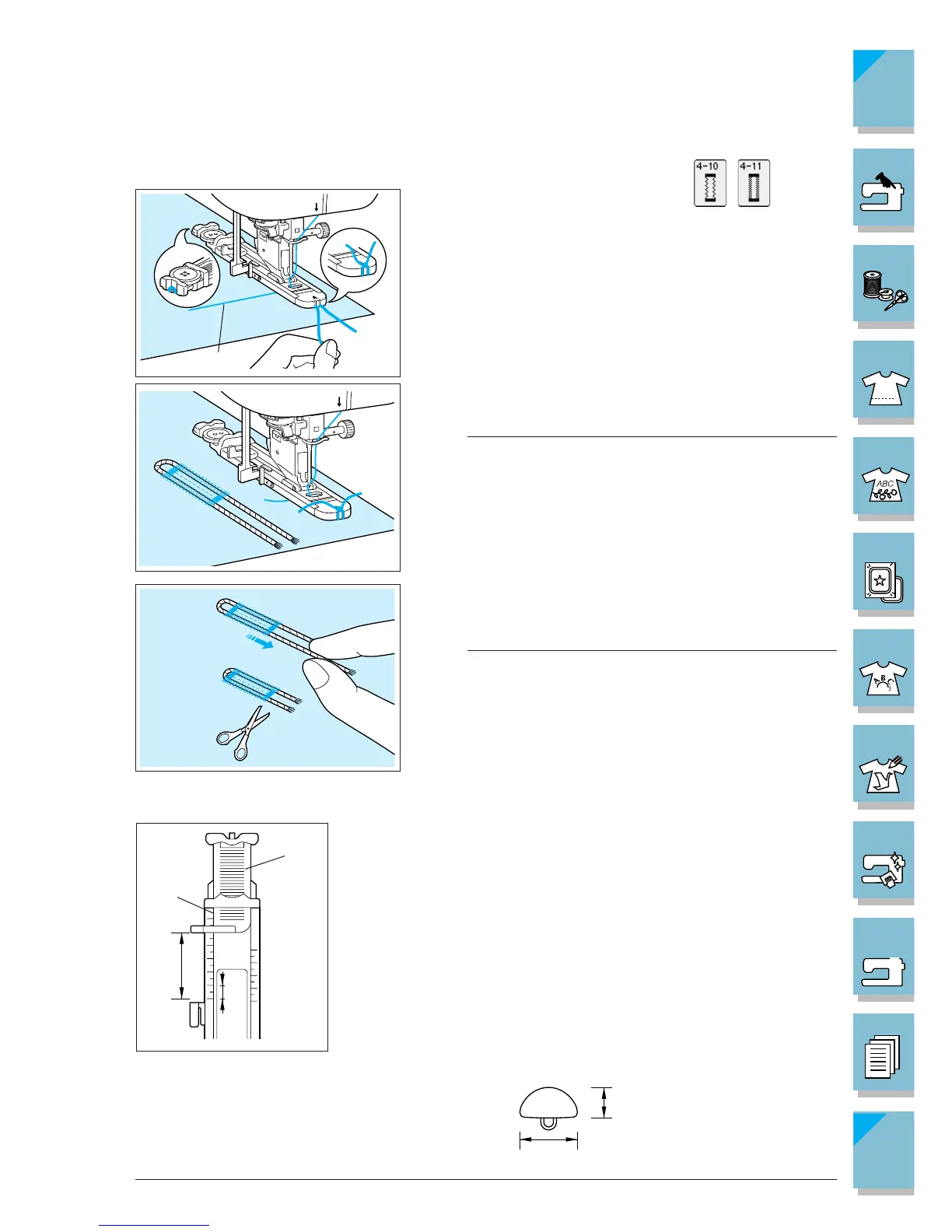 4-10

4-11

ABC