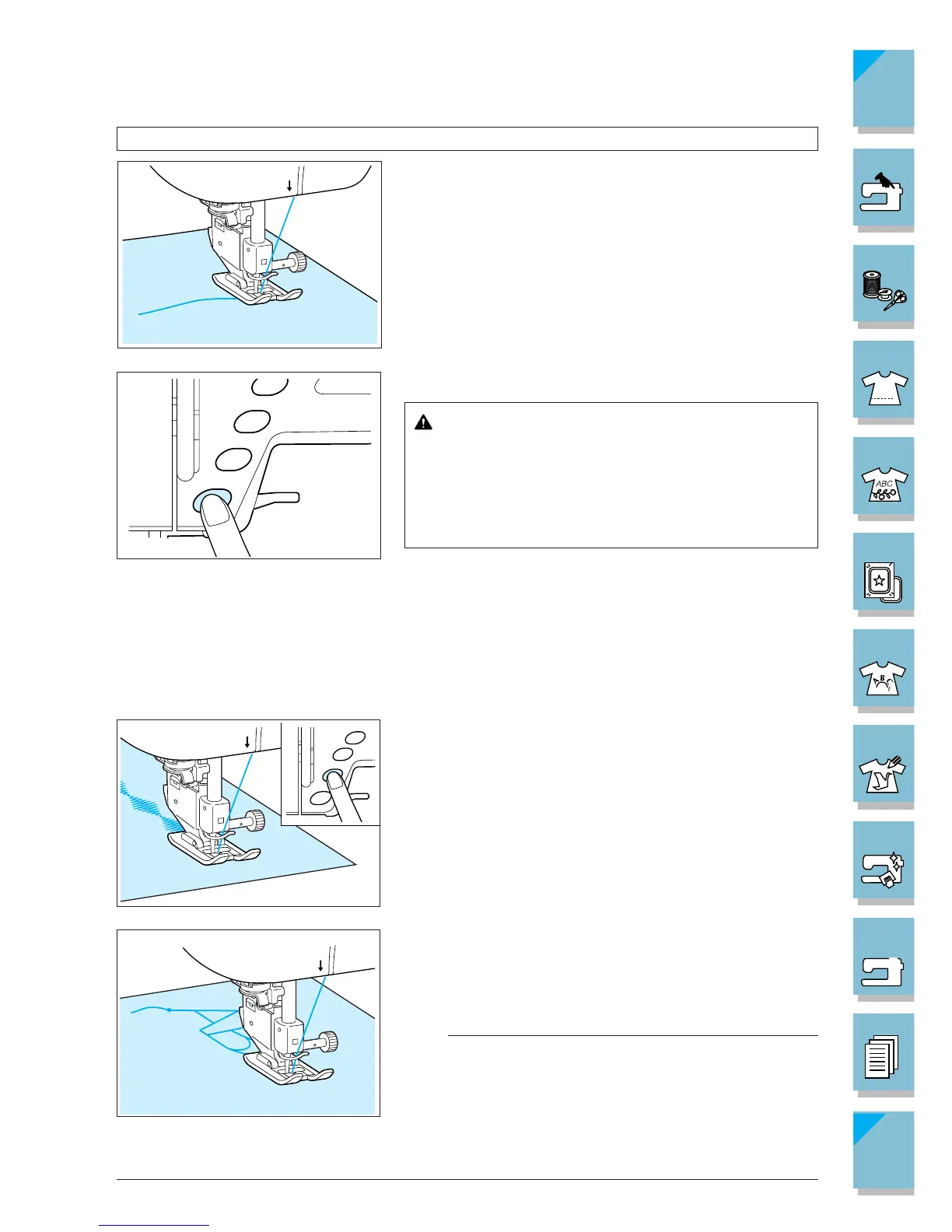 ABC