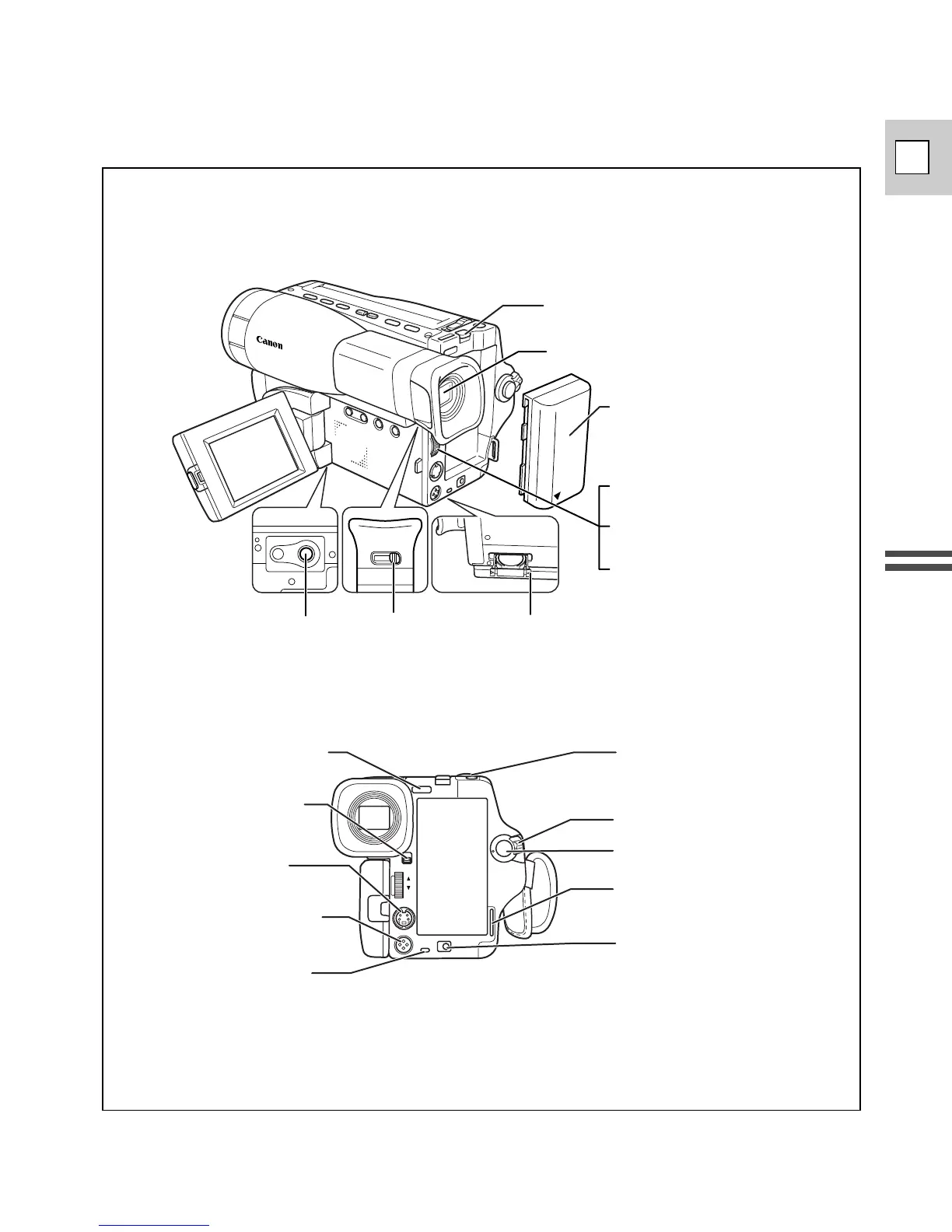 Canon