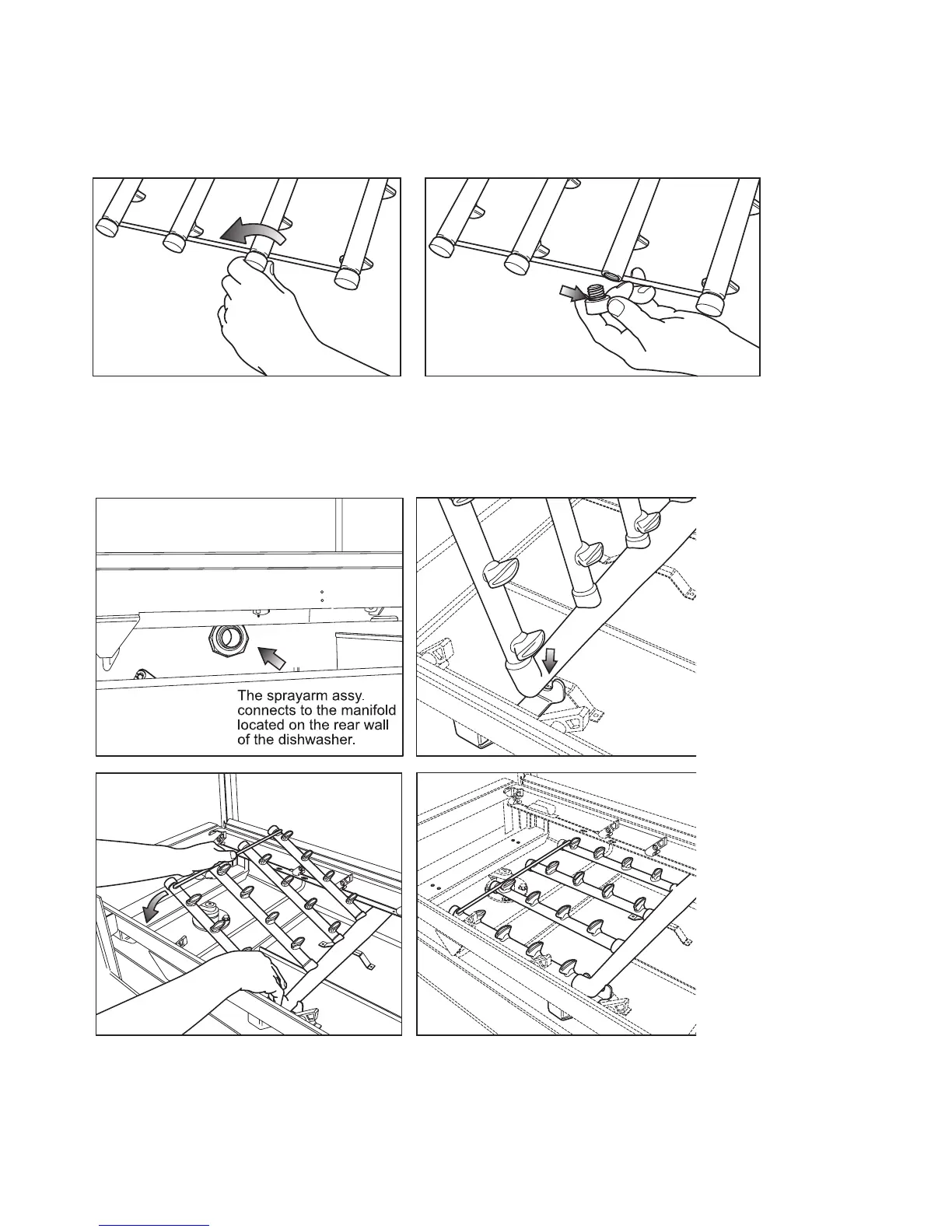 The sprayarm assy. connects to the manifold located on the rear wall of the dishwasher.