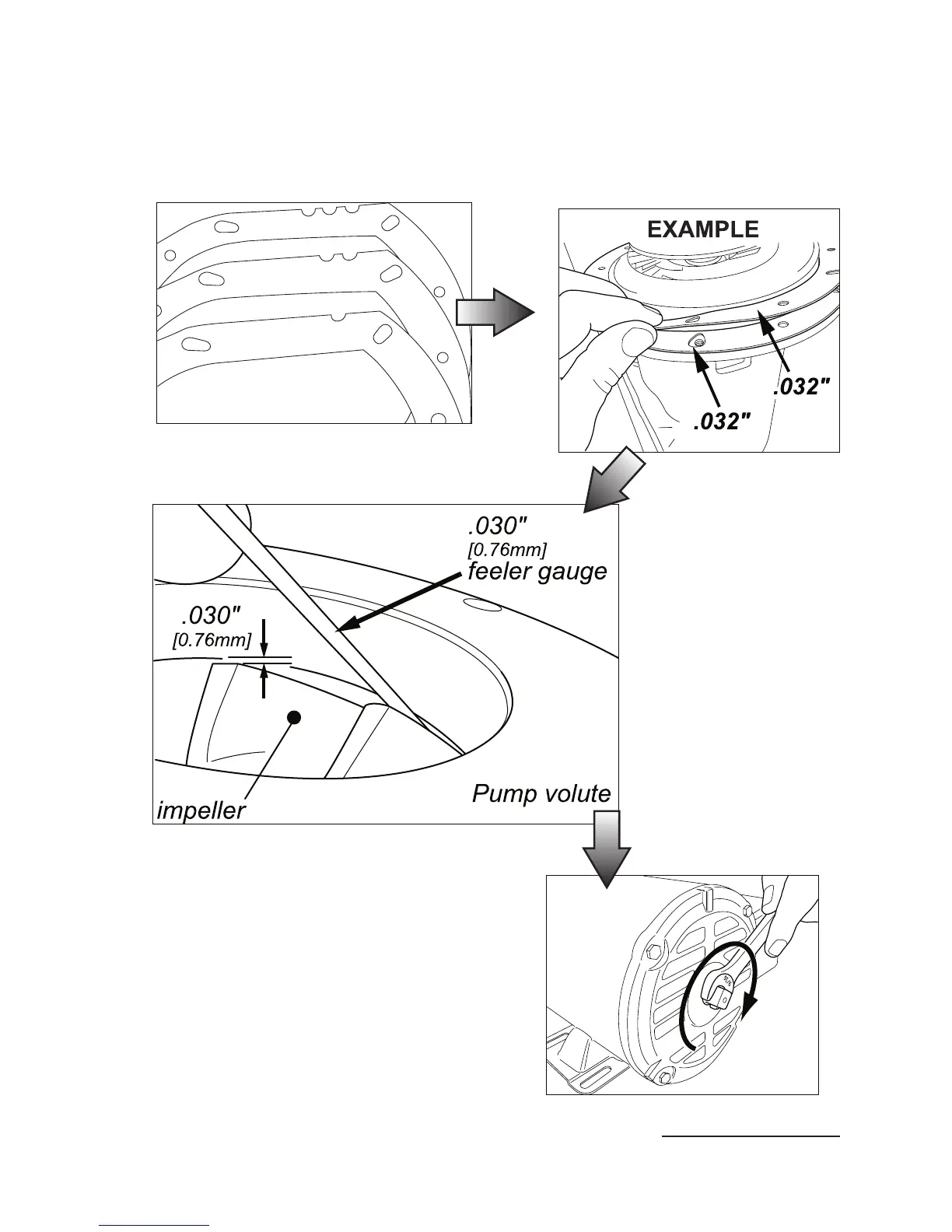 EXAMPLE

.032"

.032"

.030"
[0.76mm]
feeler gauge

.030"
[0.76mm]

impeller

Pump volute