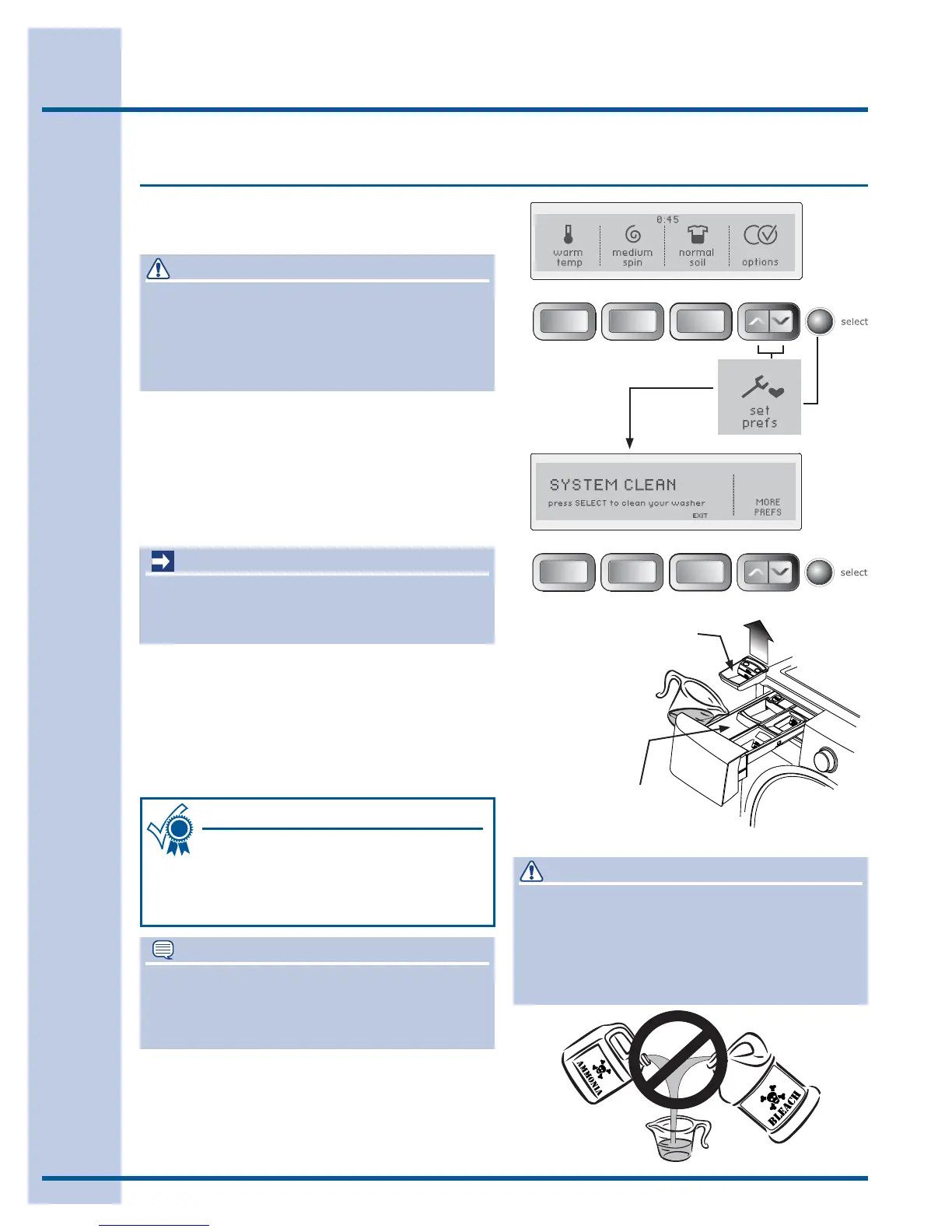 0:45

warm temp

medium spin

normal soil

options

select

set prefs

SYSTEM CLEAN

press SELECT to clean your washer

EXIT

MORE PREFS

select

AMMONIA

BLEACH