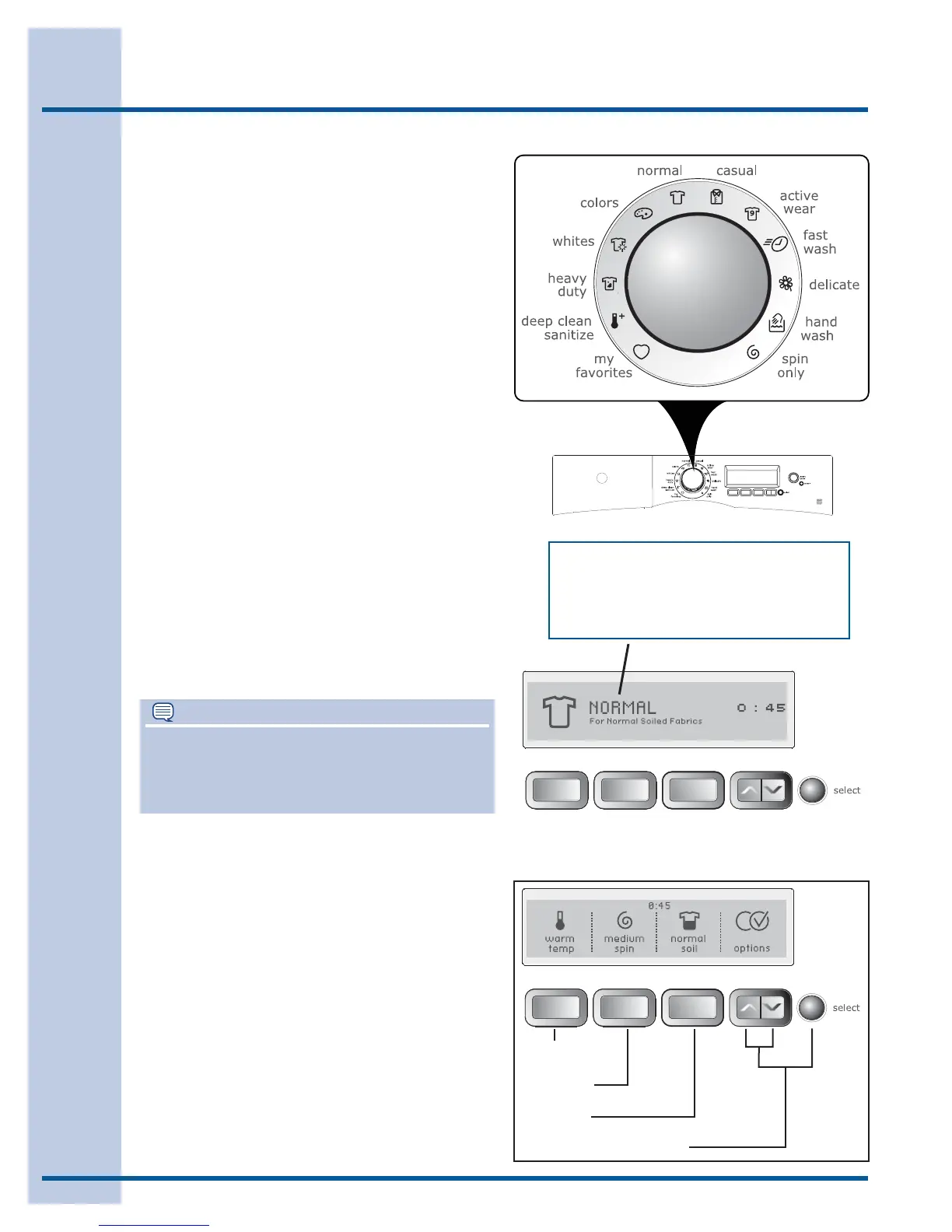 normal
casual
active wear
fast wash
delicate
hand wash
spin only
my favorites
deep clean sanitize
heavy duty
whites
colors

NORMAL
For Normal Soiled Fabrics
0 : 45

select

0:45
warm temp
medium spin
normal soil
options

select