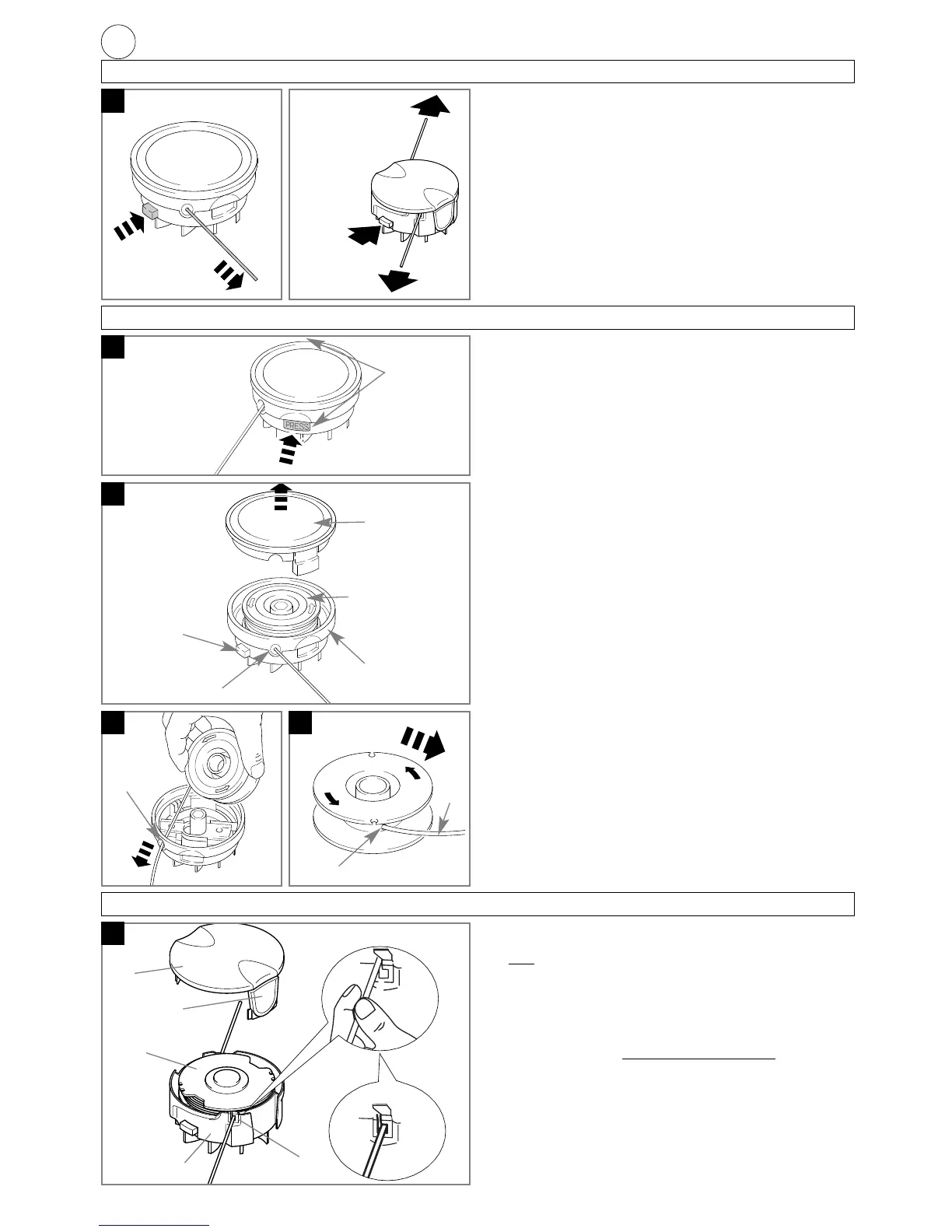 PRESS