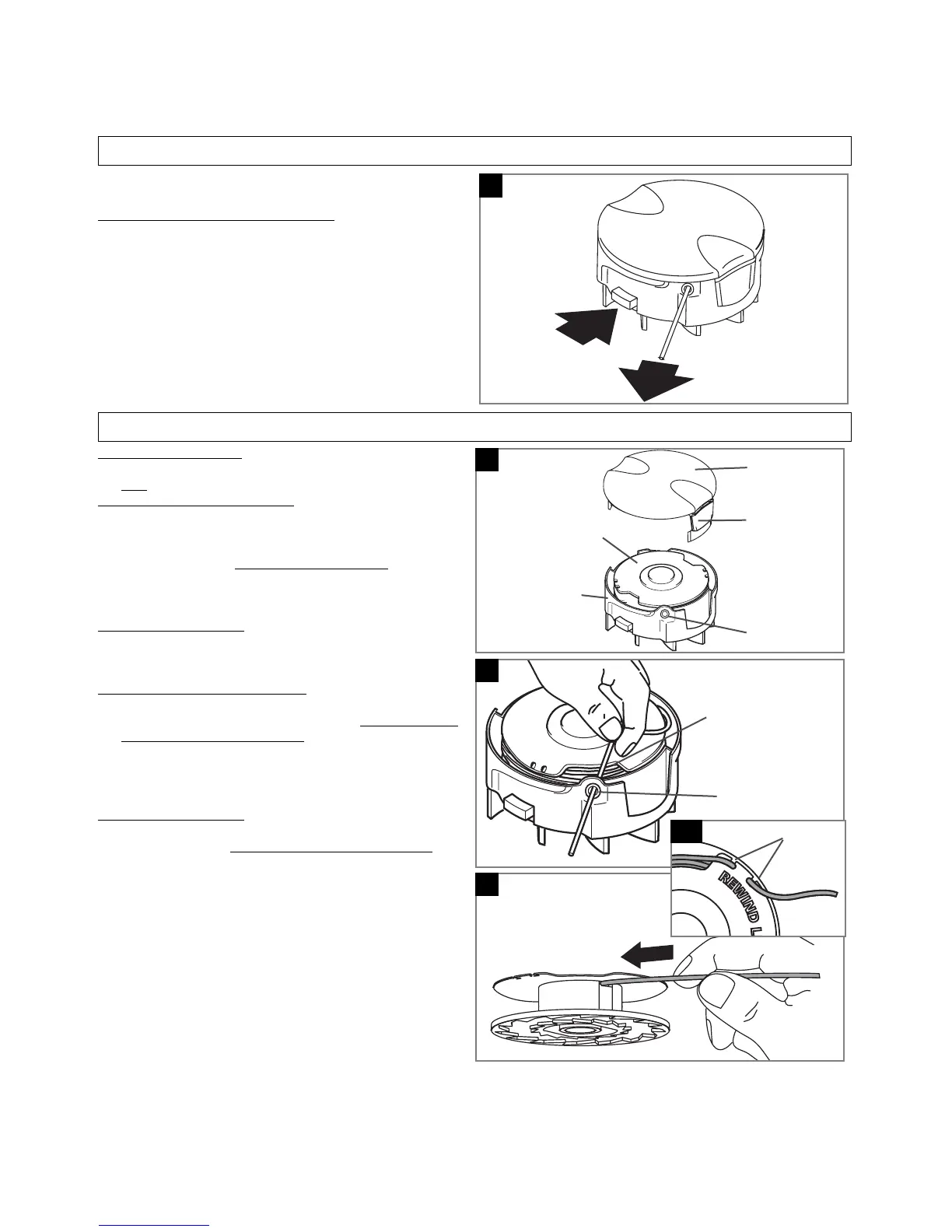 REWIND L